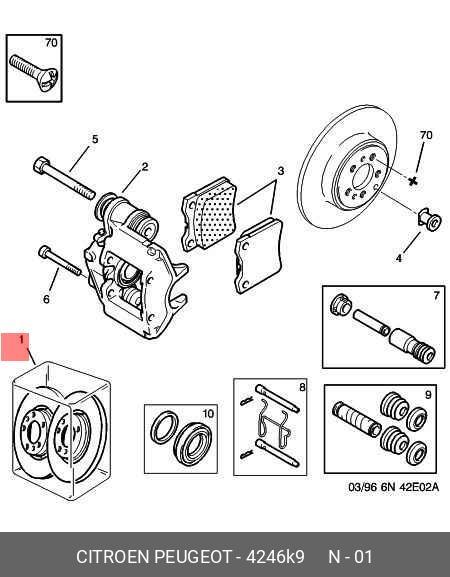 70

5

2

3

70

4

6

7

1

8

9

10

03/96 6N 42E02A

CITROEN PEUGEOT - 4246k9 N - 01