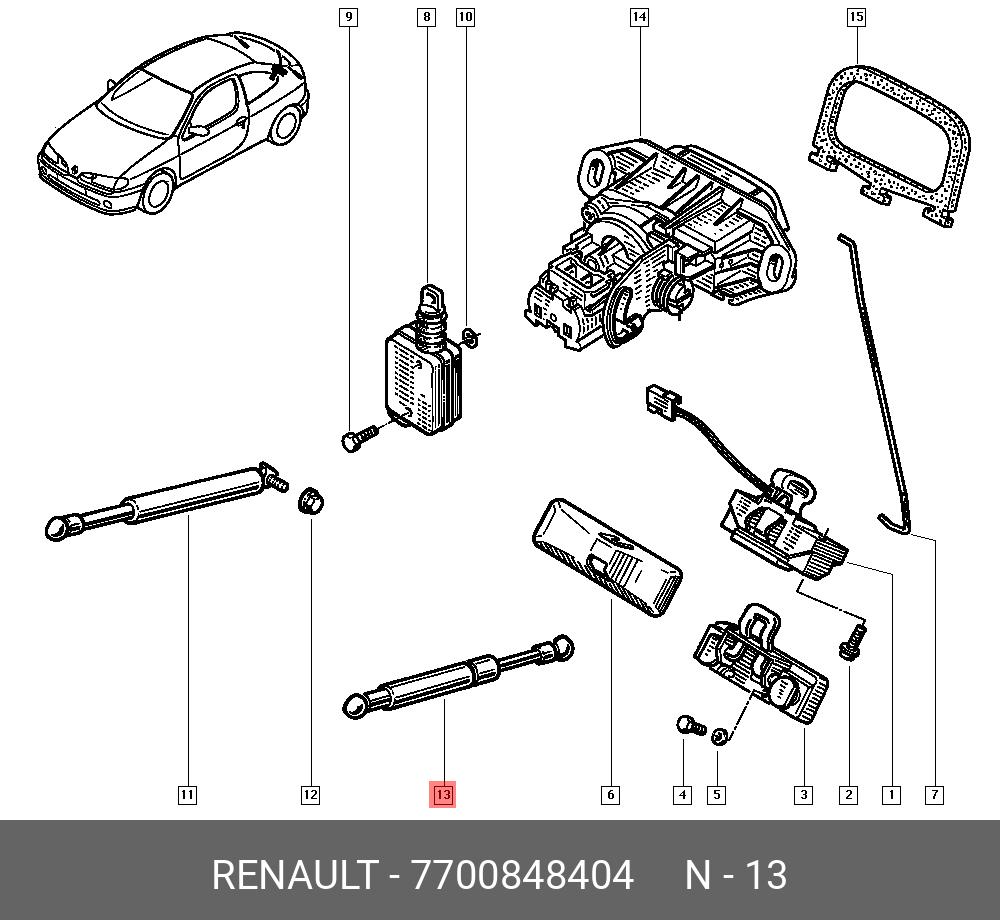 9
8
10
14
15
11
12
13
6
4
5
3
2
1
7
RENAULT - 7700848404 N - 13