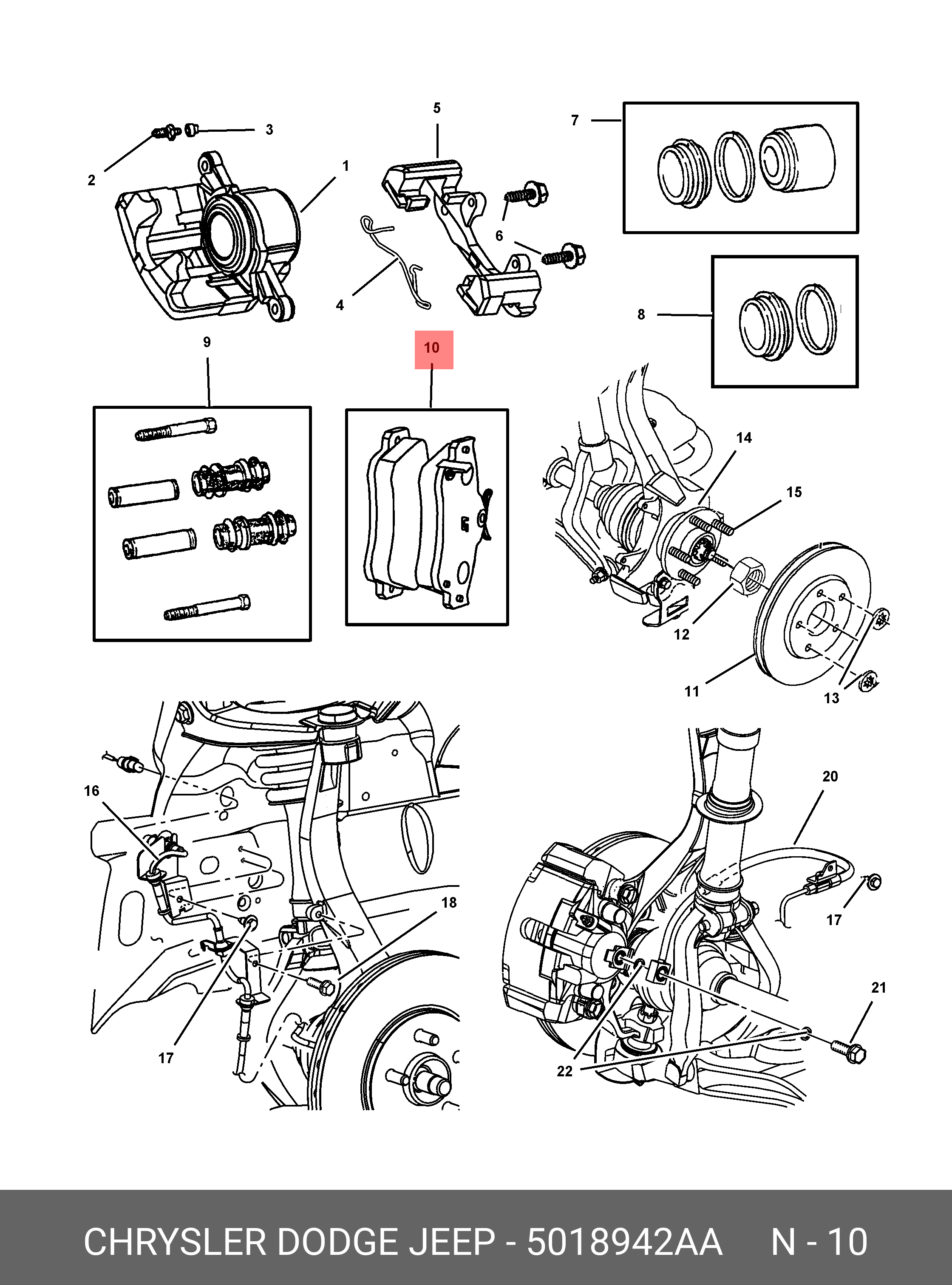 5
7
3
2
1
6
4
8
9
10
14
15
12
11
13
16
18
17
20
17
21
22
CHRYSLER DODGE JEEP - 5018942AA N - 10