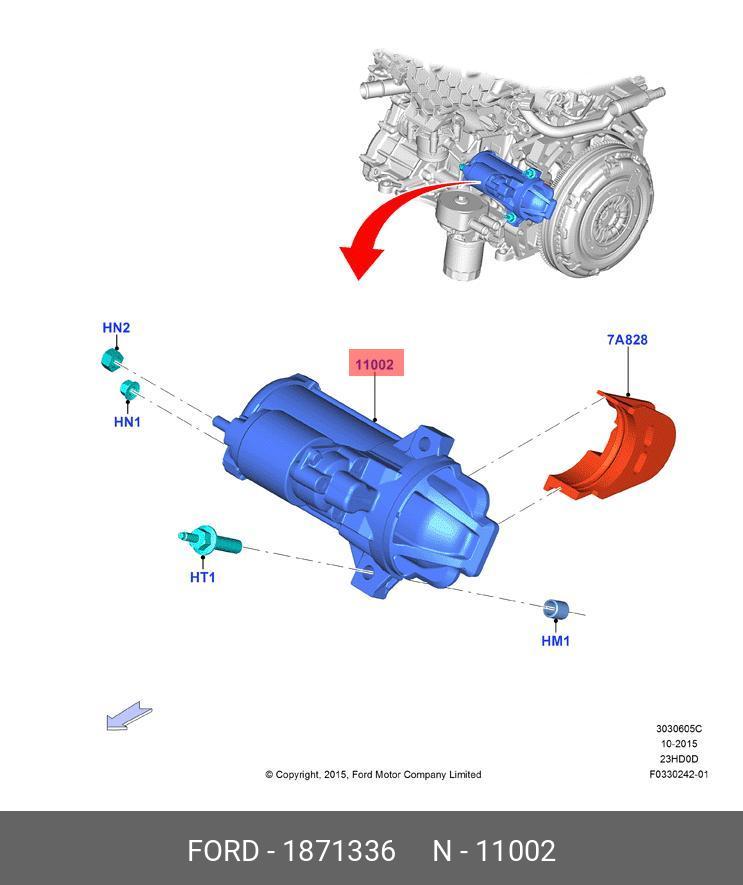 HN2

HN1

11002

7A828

HT1

HM1

3030605C
10-2015
23HD0D
F0330242-01

© Copyright, 2015, Ford Motor Company Limited

FORD - 1871336 N - 11002