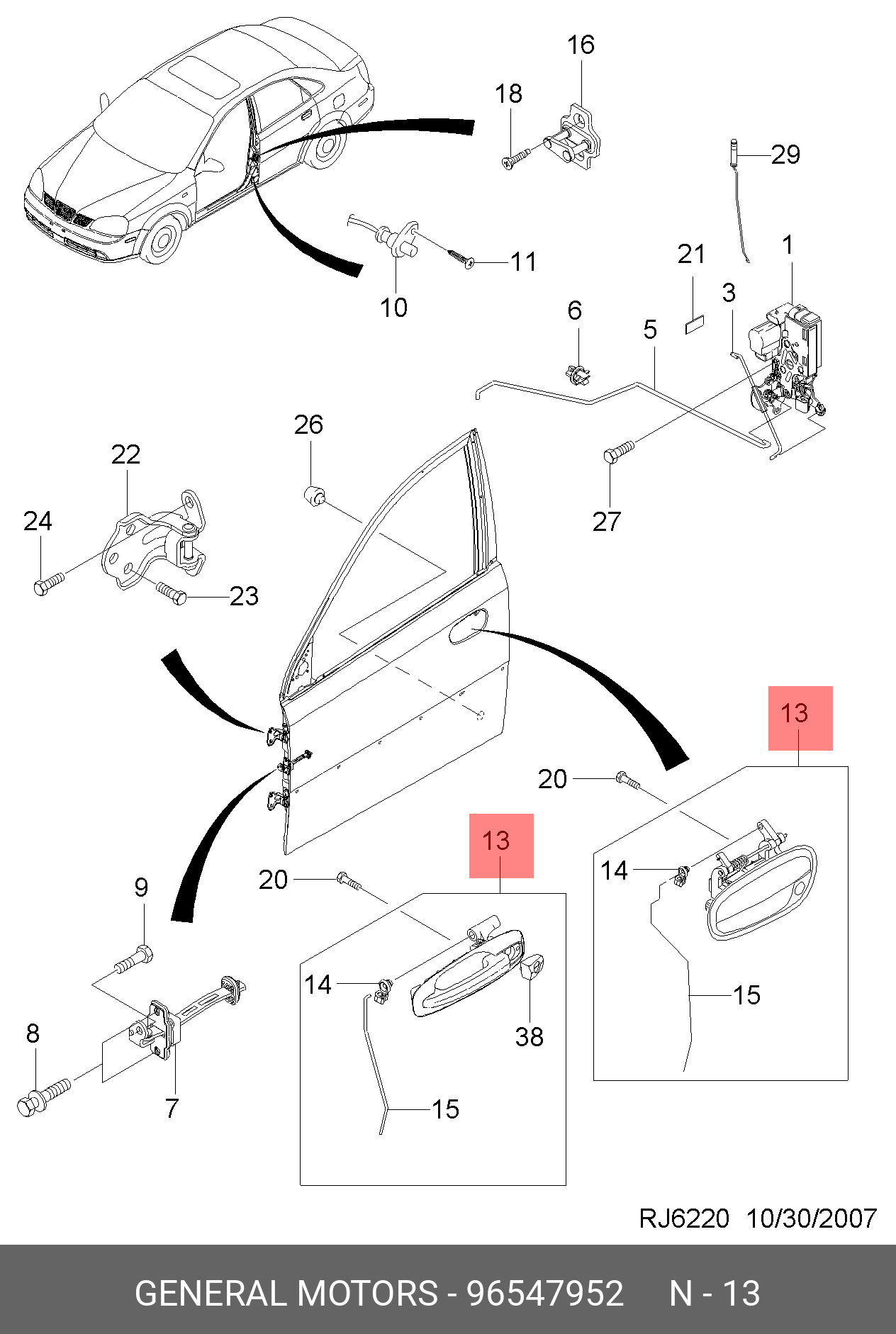 16
18
29
11
10
21
1
3
6
5
26
22
24
23
27
13
20
14
15
13
20
14
38
15
9
8
7
RJ6220 10/30/2007
GENERAL MOTORS - 96547952 N - 13