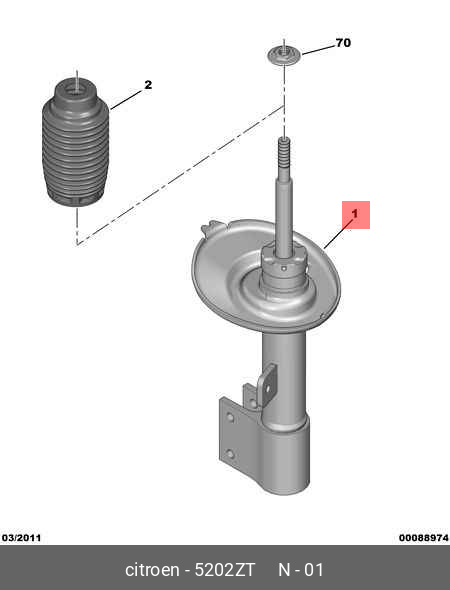 70

2

1

03/2011

00088974

citroen - 5202ZT N - 01