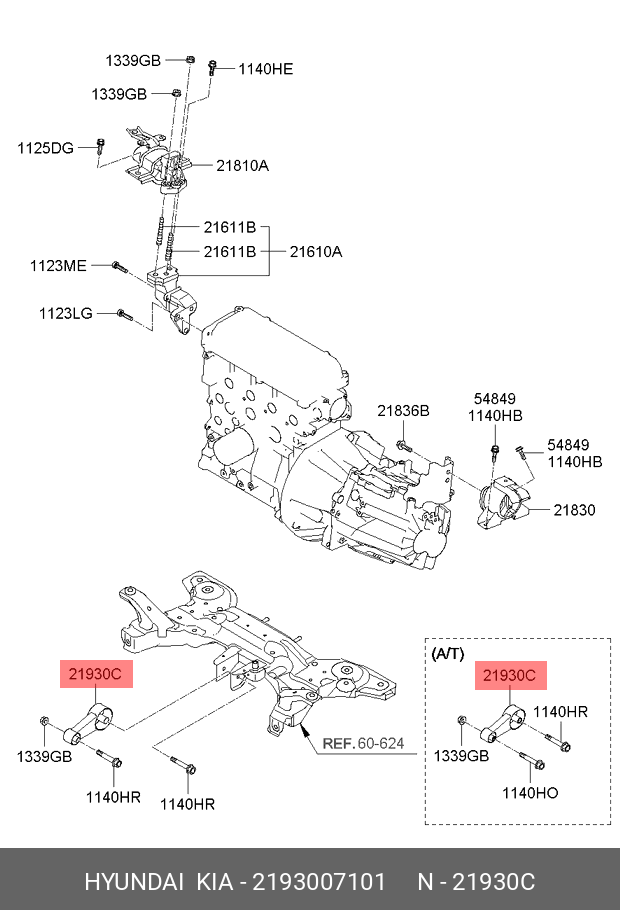 1339GB
1140HE
1339GB
1125DG
21810A
21611B
21611B
21610A
1123ME
1123LG
21836B
54849
1140HB
54849
1140HB
21830
21930C
1339GB
1140HR
1140HR
REF.60-624
(A/T)
21930C
1140HR
1339GB
1140HO

HYUNDAI KIA - 2193007101 N - 21930C