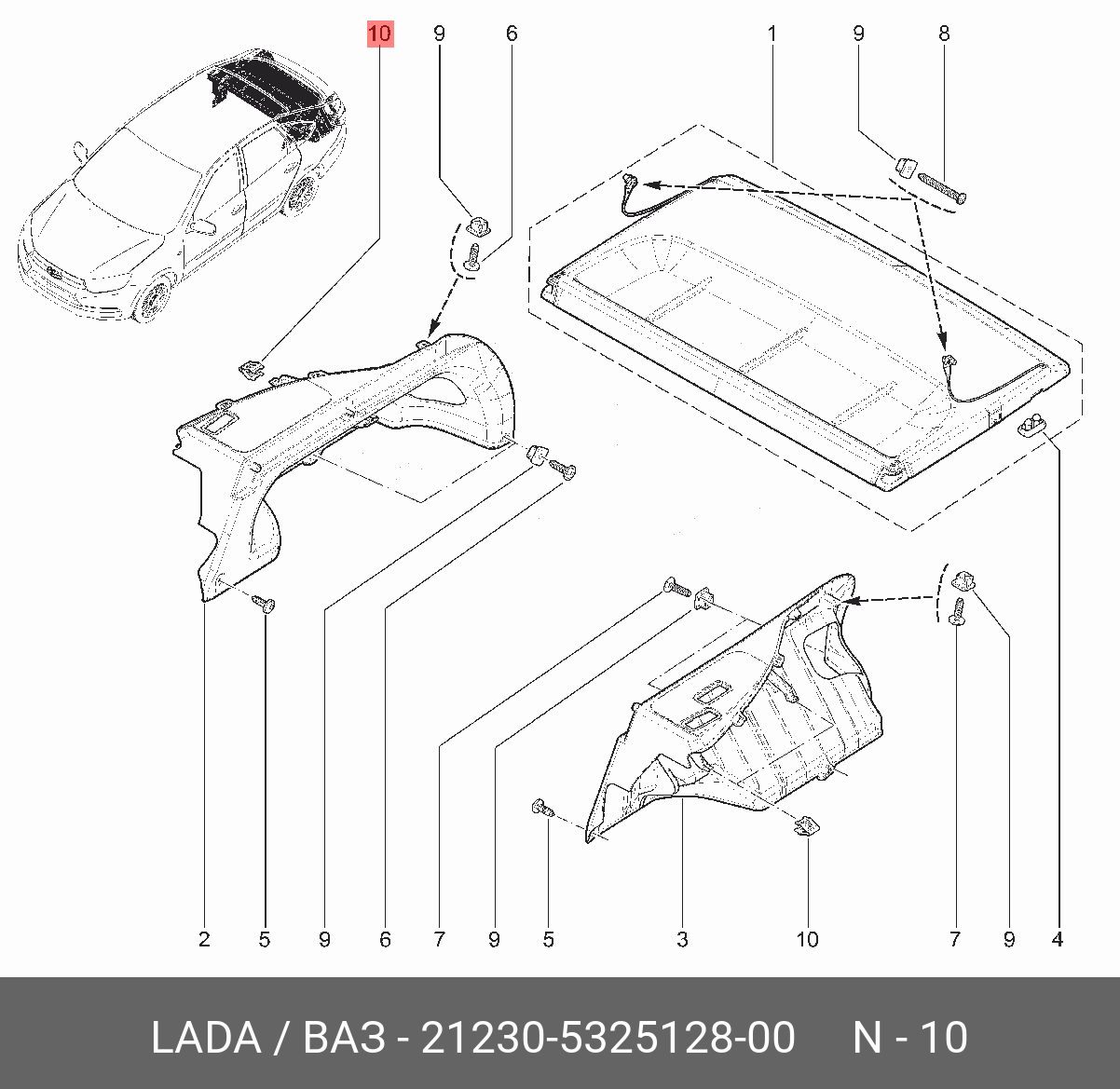 10 9 6 1 9 8

2 5 9 6 7 9 5 3 10 7 9 4

LADA / ВАЗ - 21230-5325128-00 N - 10