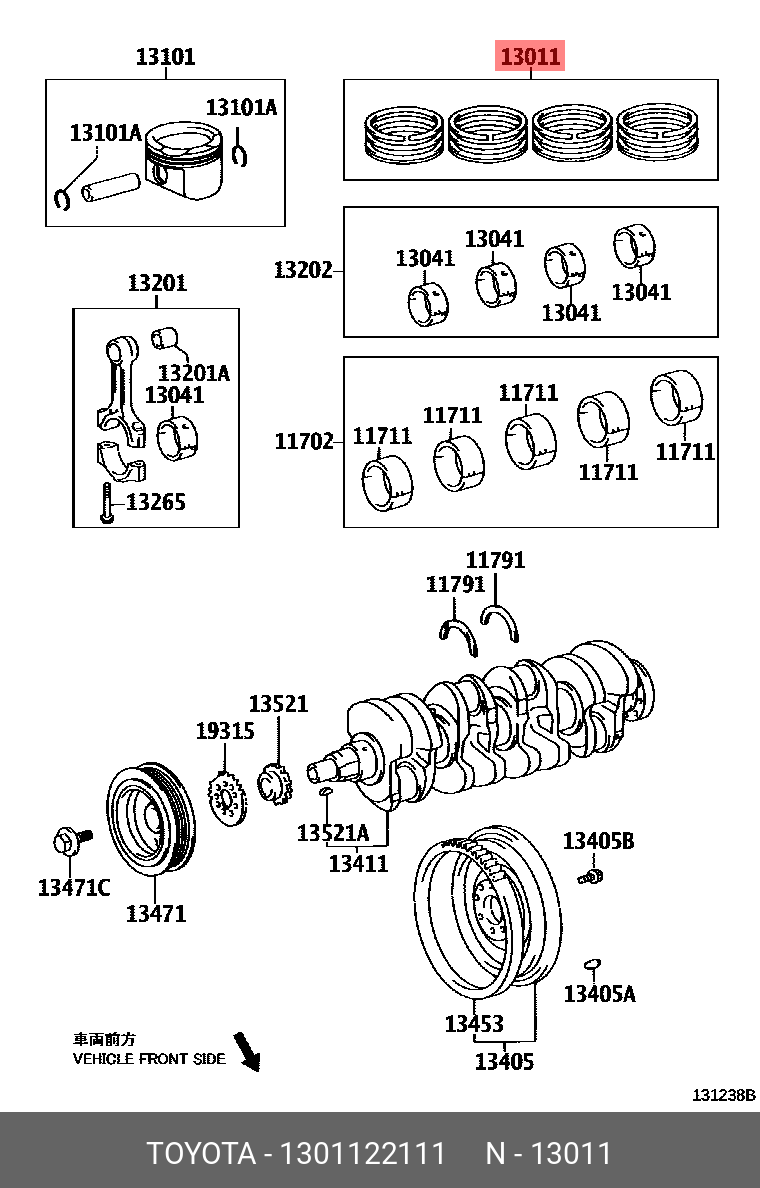 13101
13101A
13101A
13011
13202
13041
13041
13041
13041
13201
13201A
13041
13265
11702
11711
11711
11711
11711
11711
11791
11791
13521
19315
13521A
13411
13471C
13471
13405B
13405A
13453
13405
車両前方
VEHICLE FRONT SIDE
131238B
TOYOTA - 1301122111 N - 13011