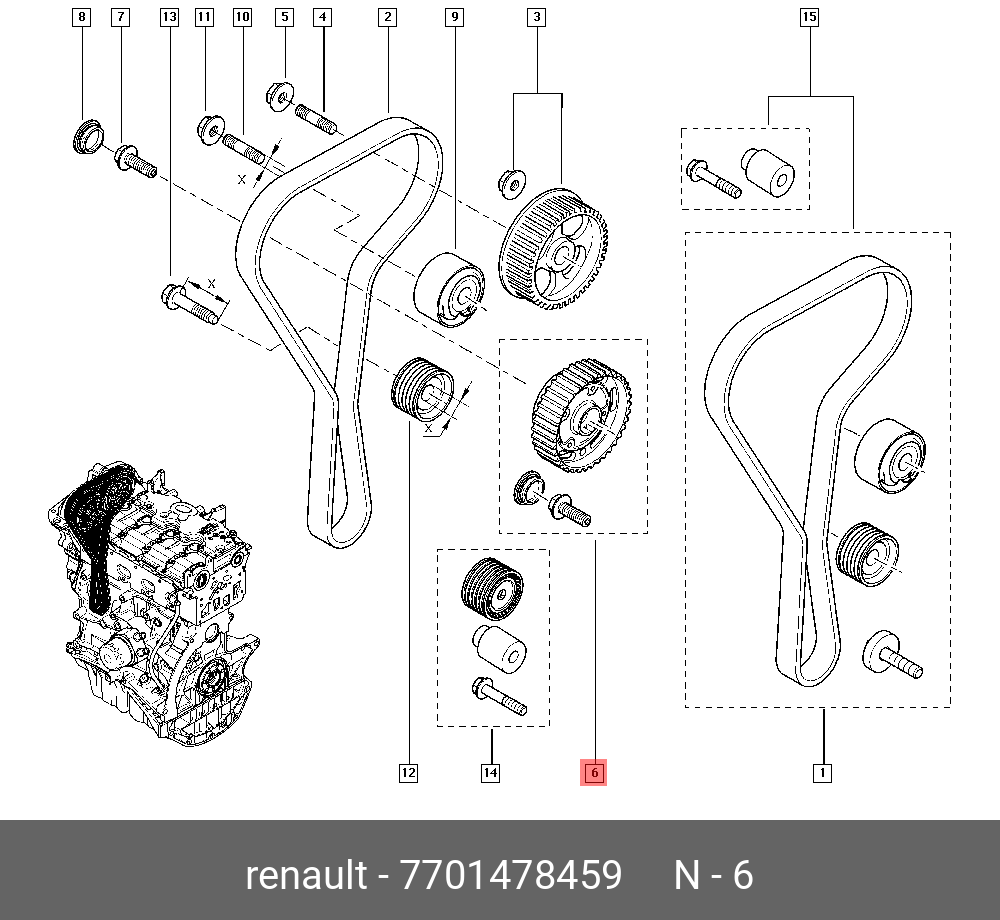 8 7 13 11 10 5 4 2 9 3 15

X

X

X

12 14 6 1

renault - 7701478459 N - 6