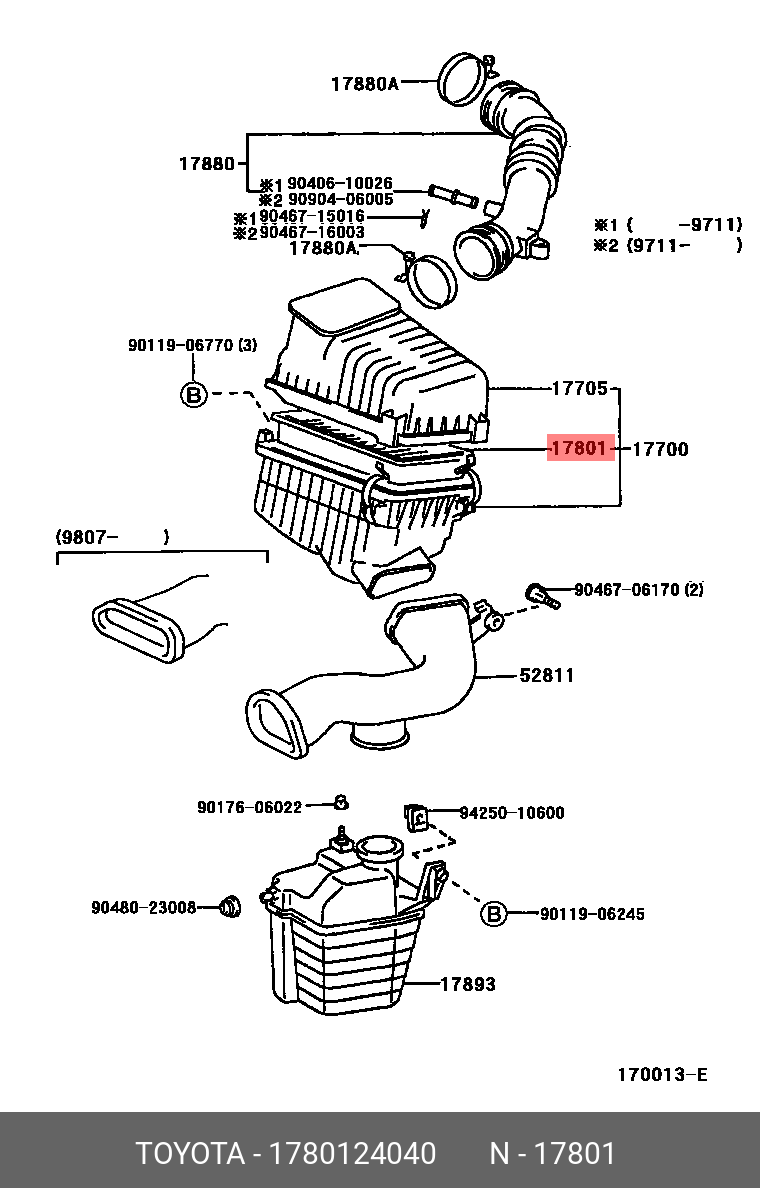 17880A

17880

※1 90406-10026
※2 90904-06005
※1 90467-15016
※2 90467-16003
17880A

※1 ( -9711)
※2 (9711- )

90119-06770 (3)

B

17705

17801

17700

(9807- )

90467-06170 (2)

52811

90176-06022

94250-10600

90480-23008

B

90119-06245

17893

170013-E

TOYOTA - 1780124040 N - 17801