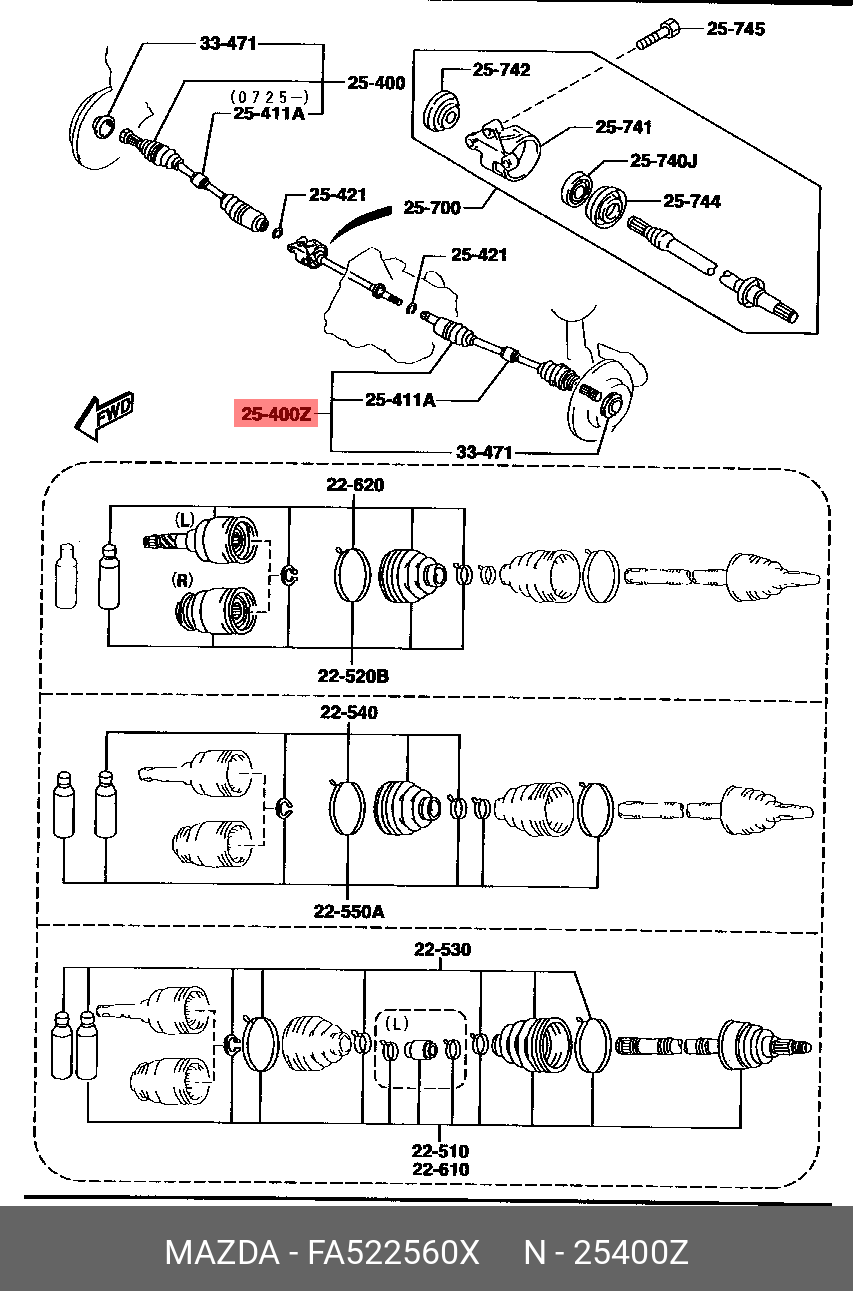 33-471
25-400
(0725-)
25-411A
25-745
25-742
25-741
25-740J
25-744
25-421
25-700
25-421
FWD
25-400Z
25-411A
33-471
22-620
(L)
(R)
22-520B
22-540
22-550A
22-530
(L)
22-510
22-610
MAZDA - FA522560X N - 25400Z