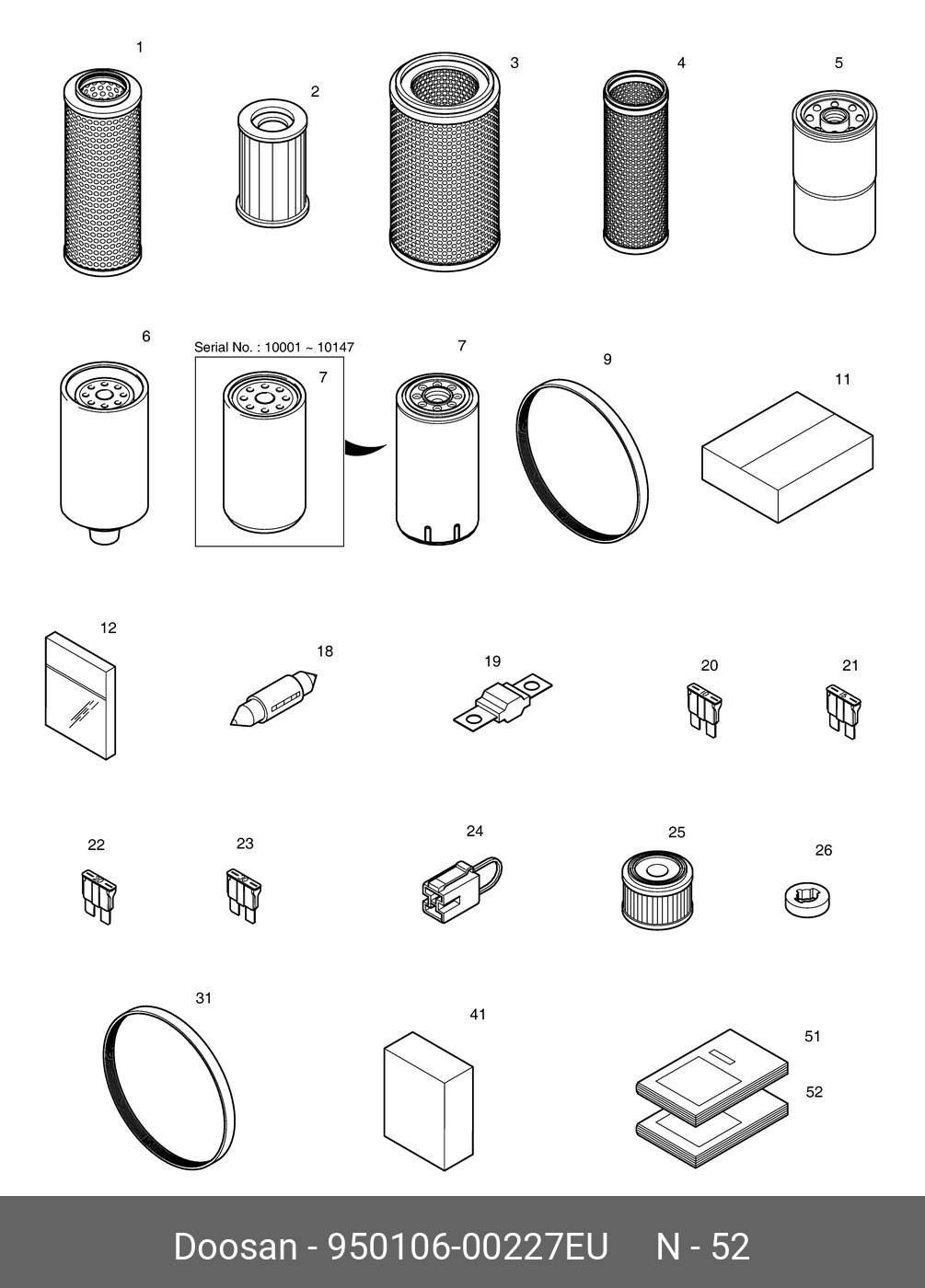 1
2
3
4
5
6
Serial No. : 10001 ~ 10147
7
7
9
11
12
18
19
20
21
22
23
24
25
26
31
41
51
52

Doosan - 950106-00227EU N - 52