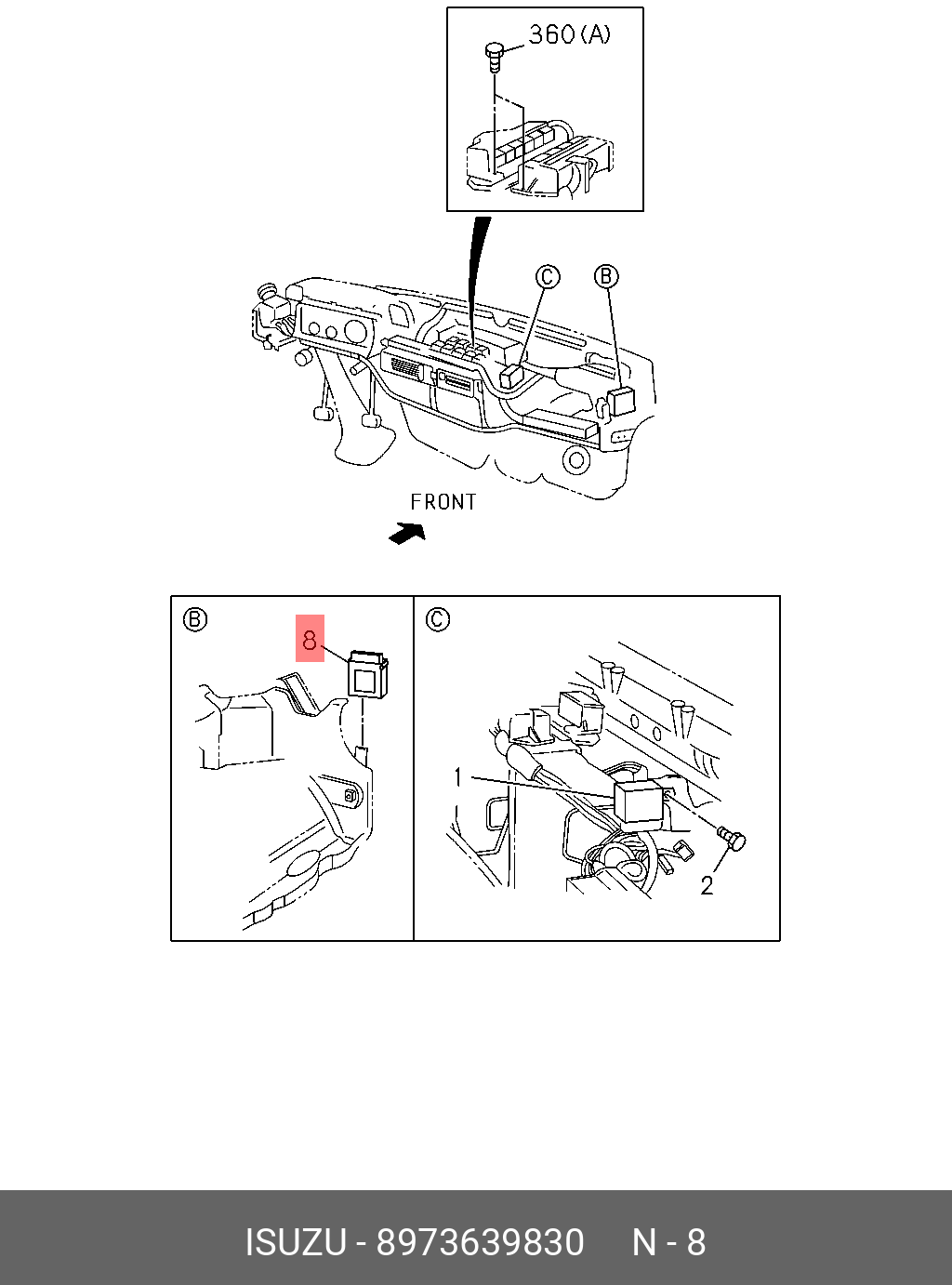 360(A)

C

B

FRONT

B

8

C

1

2

ISUZU - 8973639830 N - 8