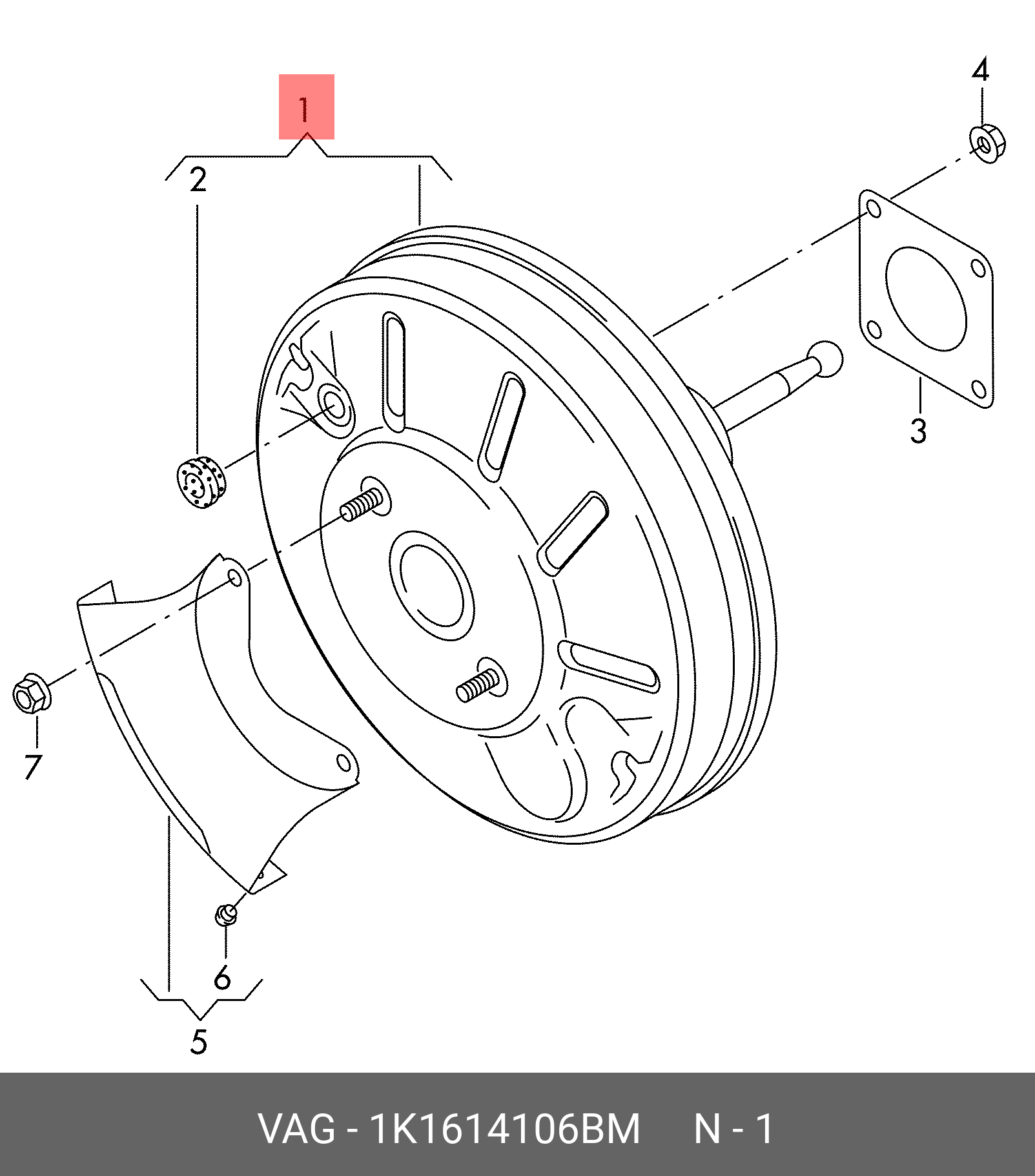 1
2
4
3
7
6
5

VAG - 1K1614106BM N - 1