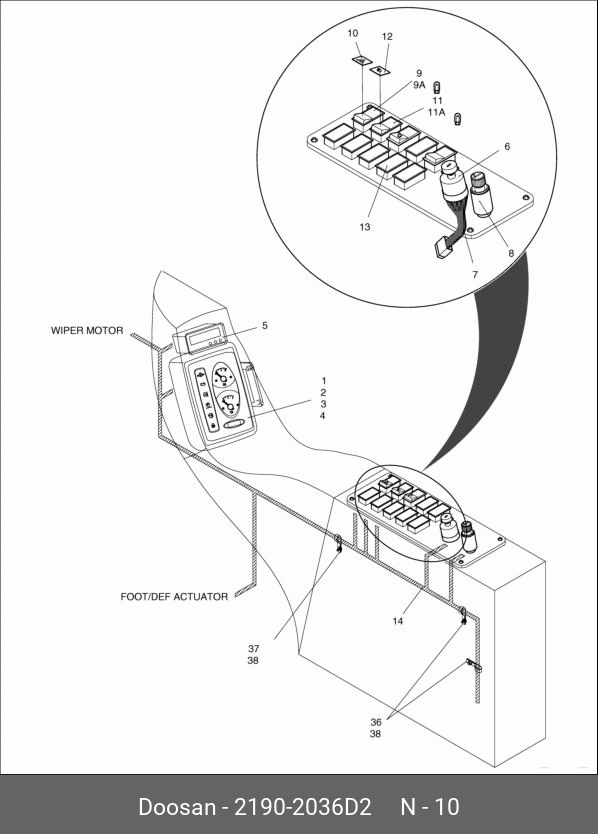 10
12
9
9A
11
11A
6
13
8
7
WIPER MOTOR
5
1
2
3
4
FOOT/DEF ACTUATOR
14
37
38
36
38

Doosan - 2190-2036D2 N - 10