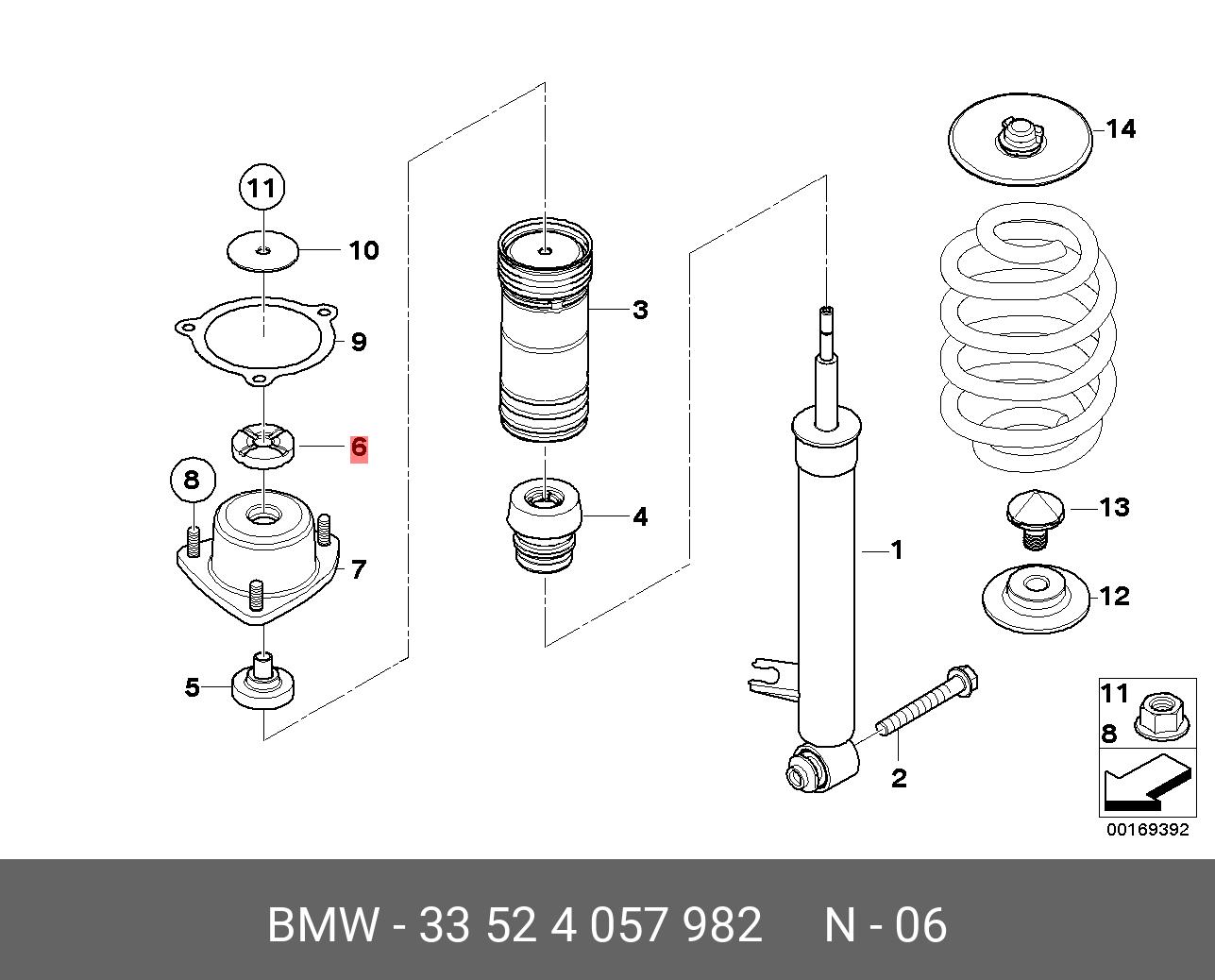 11
10
9
6
8
7
5
3
4
1
2
14
13
12
11
8
00169392

BMW - 33 52 4 057 982 N - 06