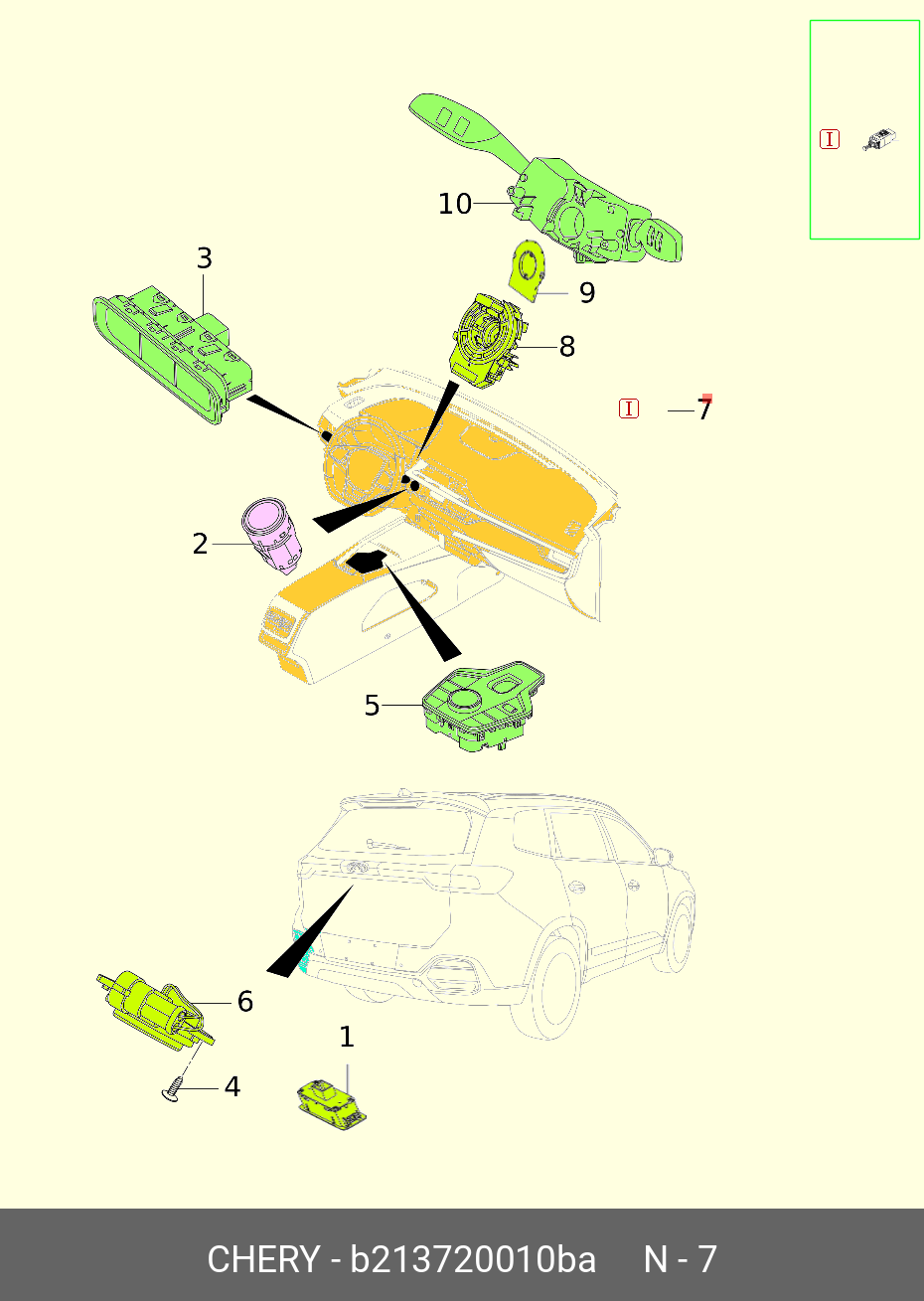 I

10

3

9

8

I 7

2

5

6

1

4

CHERY - b213720010ba N - 7