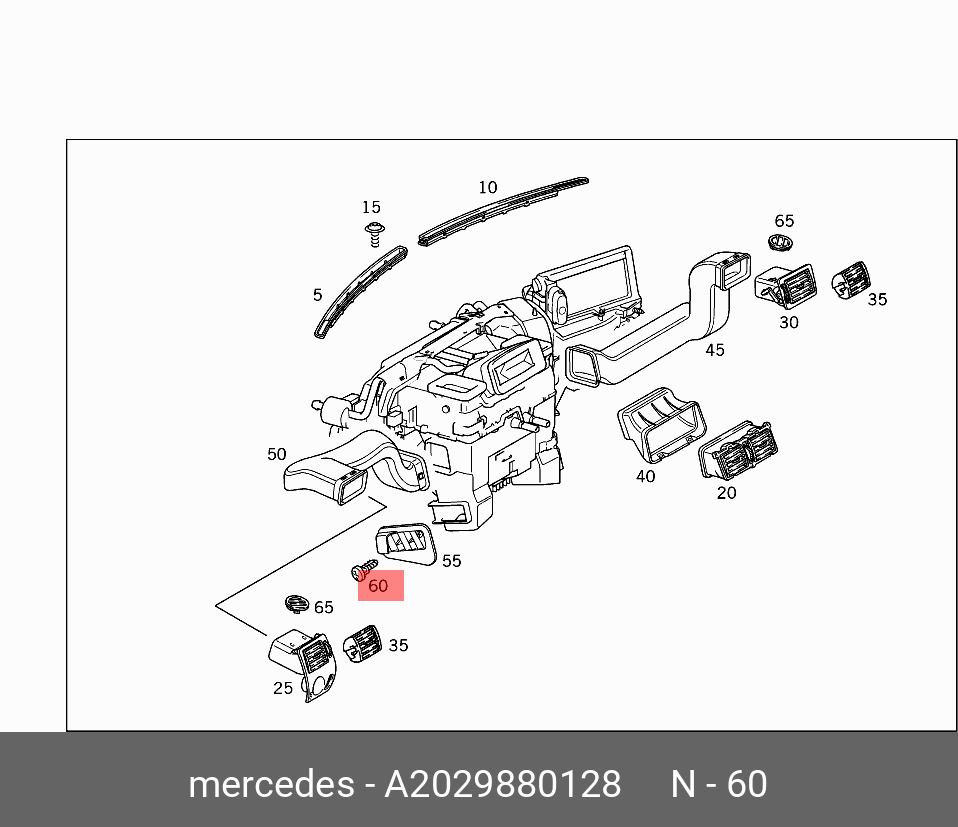 10
15
65
5
35
30
45
50
40
20
55
60
65
35
25

mercedes - A2029880128 N - 60