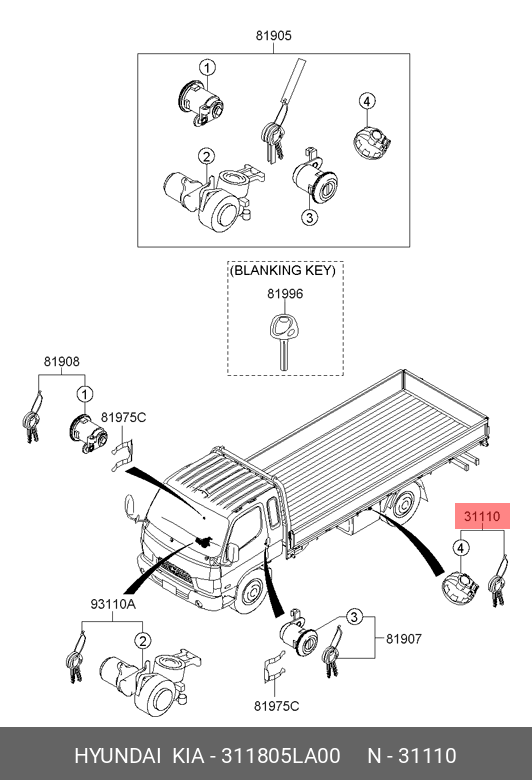 81905

1

4

2

3

(BLANKING KEY)

81996

81908

1

81975C

31110

4

93110A

2

3

81907

81975C

HYUNDAI KIA - 311805LA00 N - 31110