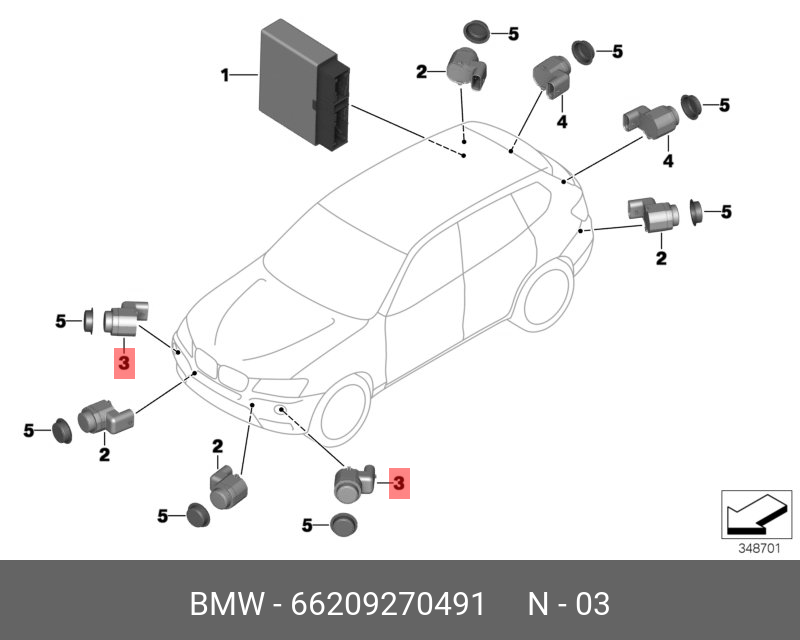 1
2
5
5
4
5
4
5
2
5
3
5
2
2
5
3
5
348701

BMW - 66209270491 N - 03