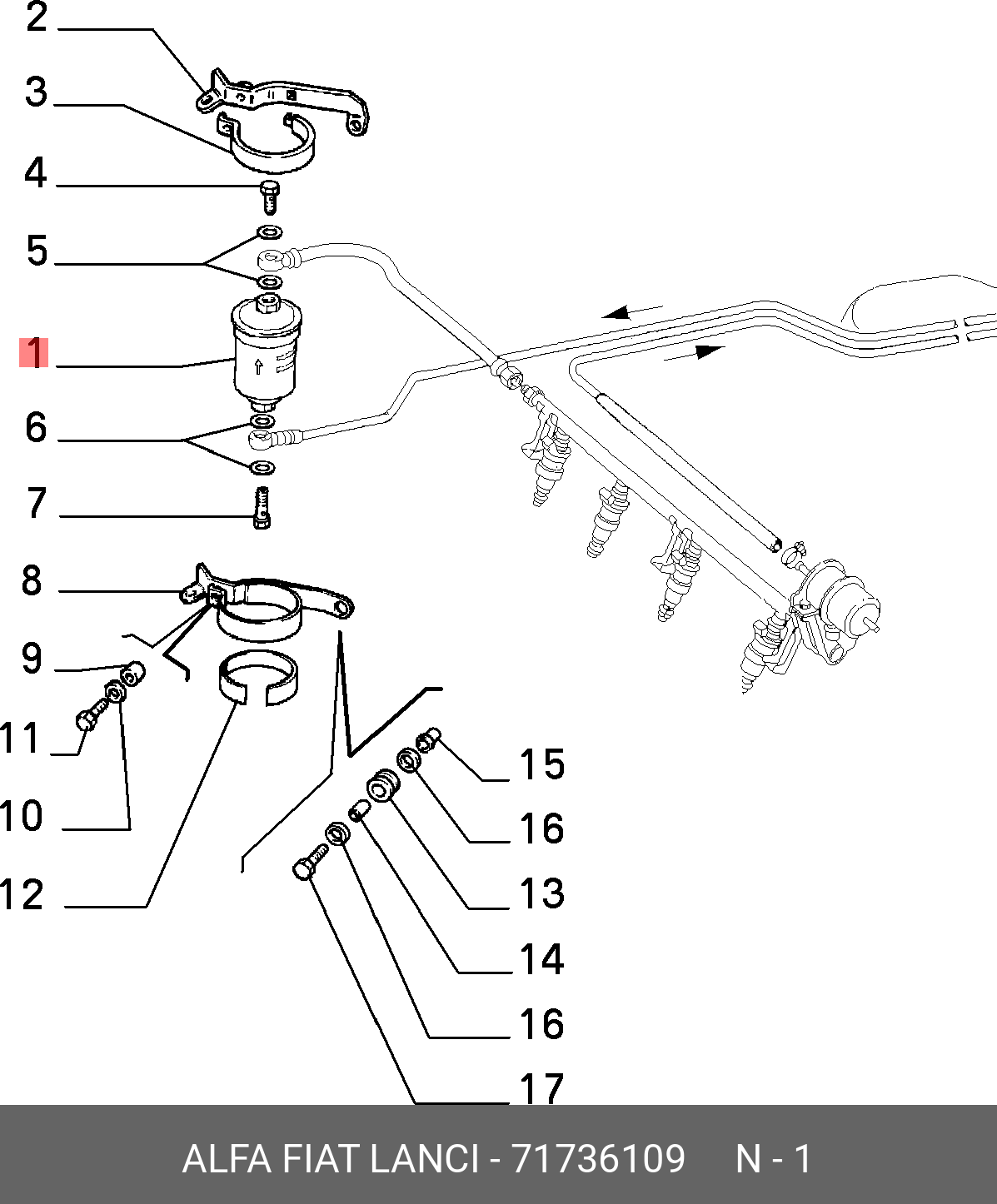 2
3
4
5
1
6
7
8
9
11
10
12
15
16
13
14
16
17

ALFA FIAT LANCI - 71736109 N - 1