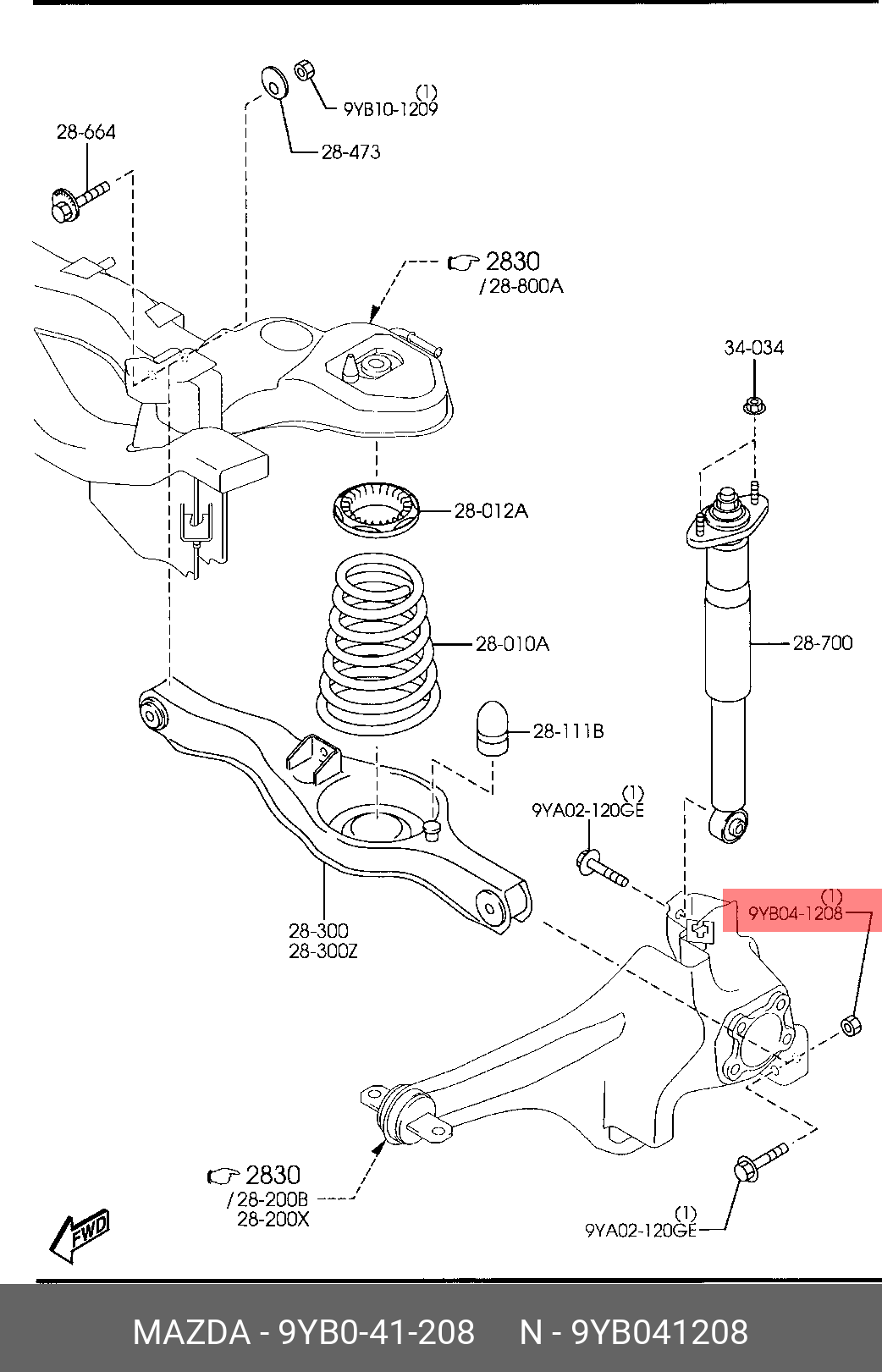 (1)
9YB10-1209

28-664

28-473

2830
/28-800A

34-034

28-012A

28-010A

28-700

28-111B

(1)
9YA02-120GE

(1)
9YB04-1208

28-300
28-300Z

2830
/28-200B
28-200X

FWD

(1)
9YA02-120GE

MAZDA - 9YB0-41-208 N - 9YB041208