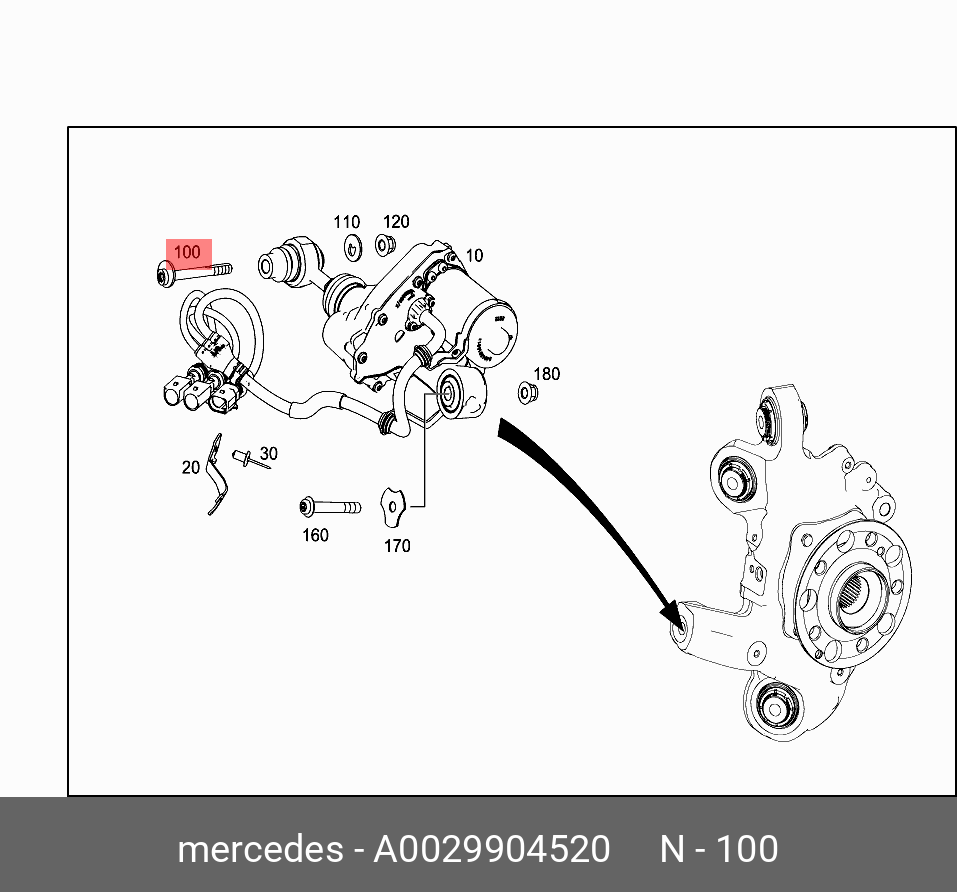 100
110
120
10
180
20
30
160
170

mercedes - A0029904520     N - 100