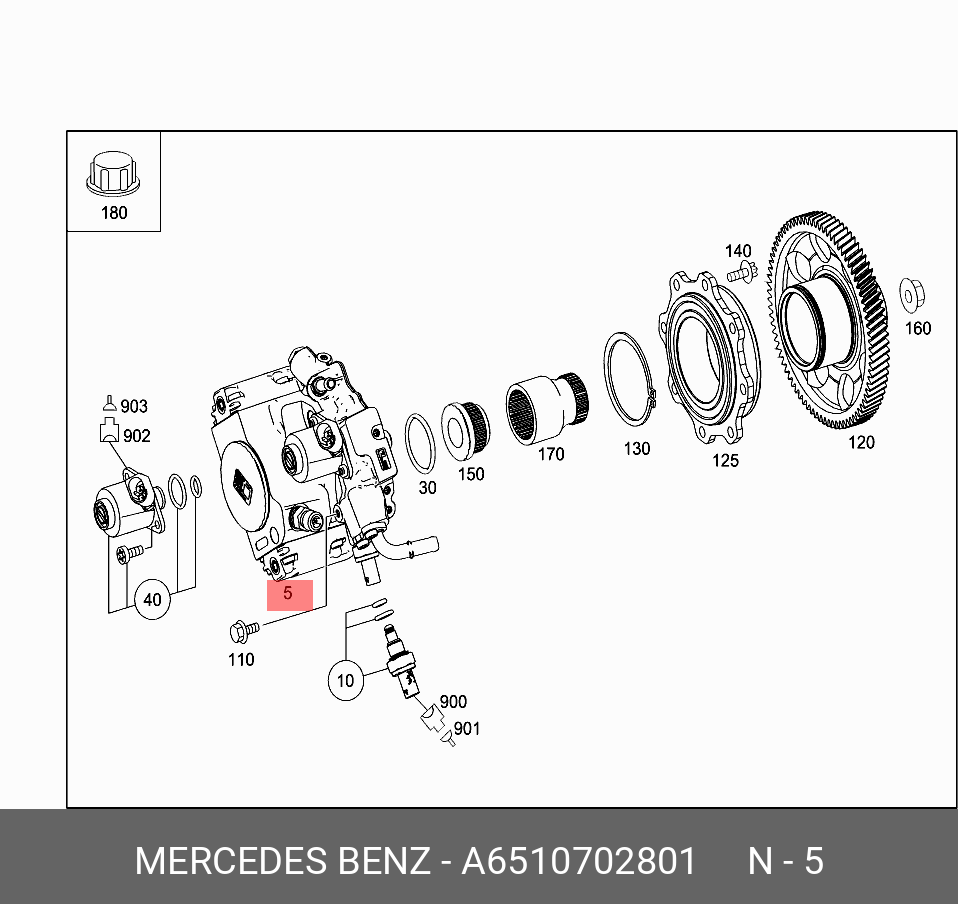 180

140

160

903

902

30

150

170

130

125

120

40

5

110

10

900

901

MERCEDES BENZ - A6510702801 N - 5