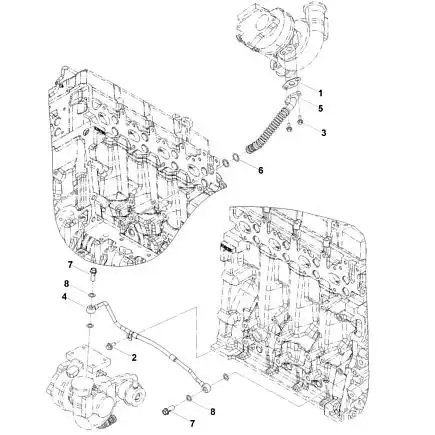 1
5
3
6
7
8
4
2
8
7