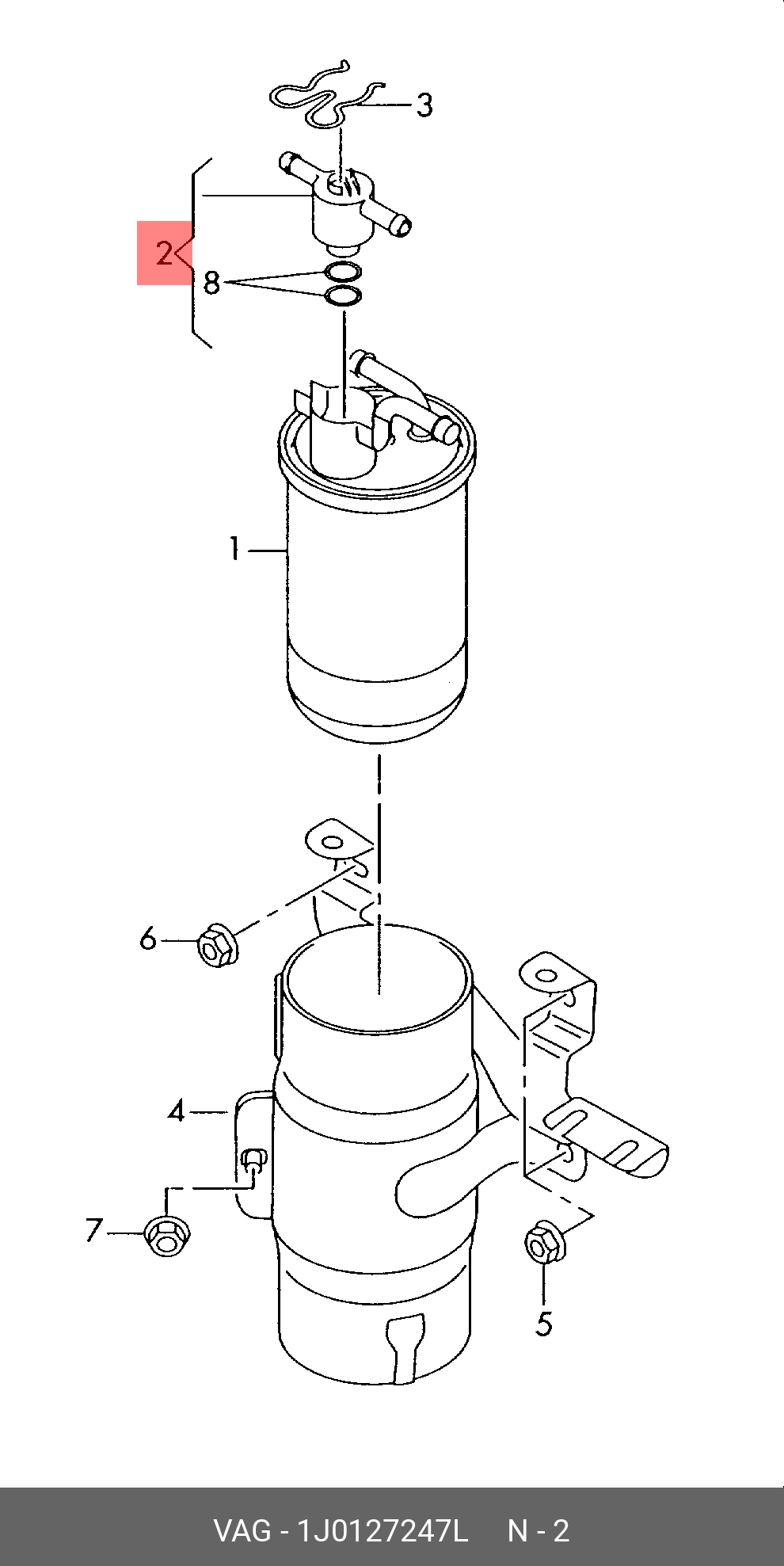 3
2
8
1
6
4
7
5

VAG - 1J0127247L N - 2