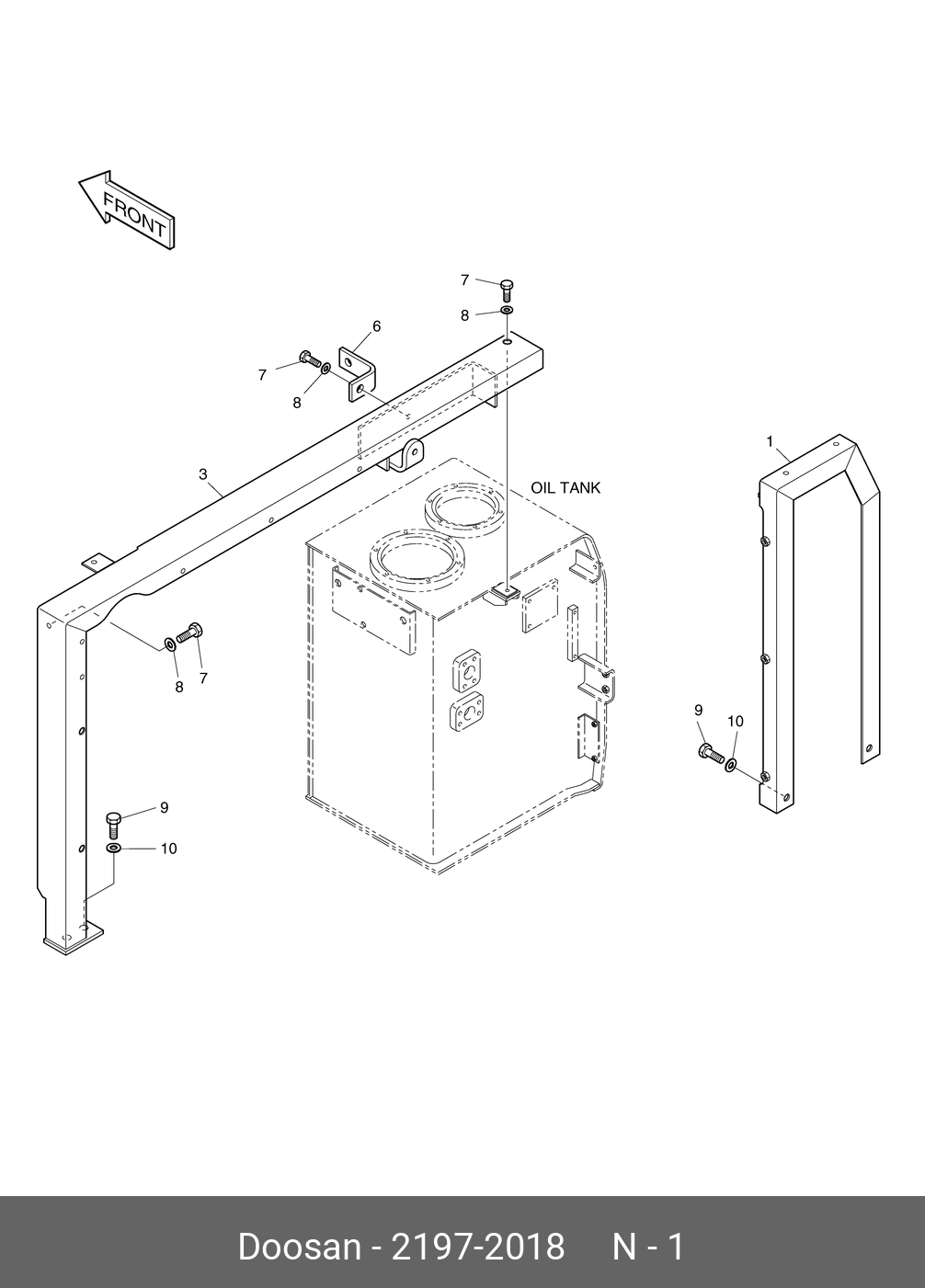 FRONT

7

8

6

7

8

3

OIL TANK

1

8

7

9

10

9

10

Doosan - 2197-2018 N - 1