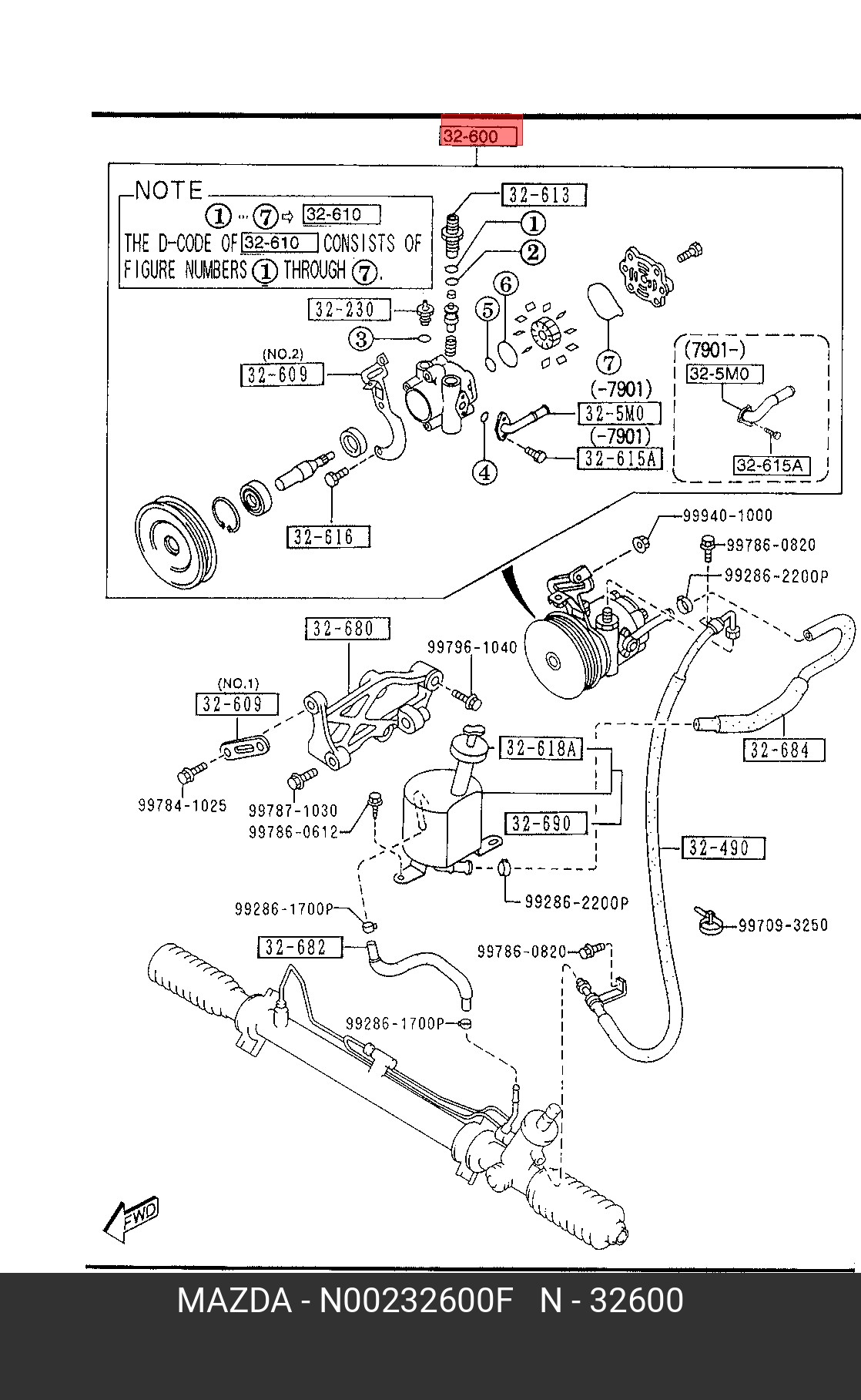 32-600

NOTE
① ··· ⑦ ⇨ 32-610
THE D-CODE OF 32-610 CONSISTS OF FIGURE NUMBERS ① THROUGH ⑦.

32-613
①
②
32-230
③
⑤
⑥
⑦
(NO.2)
32-609
(-7901)
32-5M0
(-7901)
32-615A
④
(7901-)
32-5M0
32-615A
32-616
99940-1000
99786-0820
99286-2200P
32-680
99796-1040
(NO.1)
32-609
32-618A
32-684
99784-1025
99787-1030
99786-0612
32-690
32-490
99286-2200P
99286-1700P
99709-3250
32-682
99786-0820
99286-1700P
FWD

MAZDA - N00232600F N - 32600