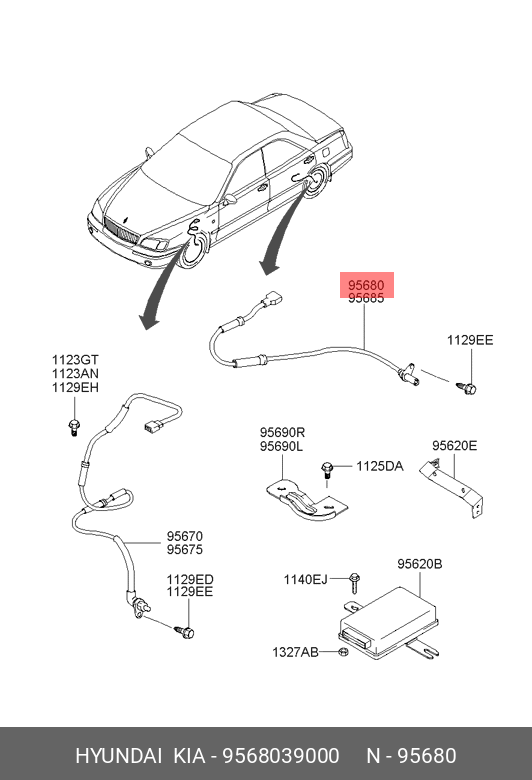 95680
95685

1129EE

1123GT
1123AN
1129EH

95690R
95690L

1125DA

95620E

95670
95675

1129ED
1129EE

1140EJ

95620B

1327AB

HYUNDAI KIA - 9568039000 N - 95680