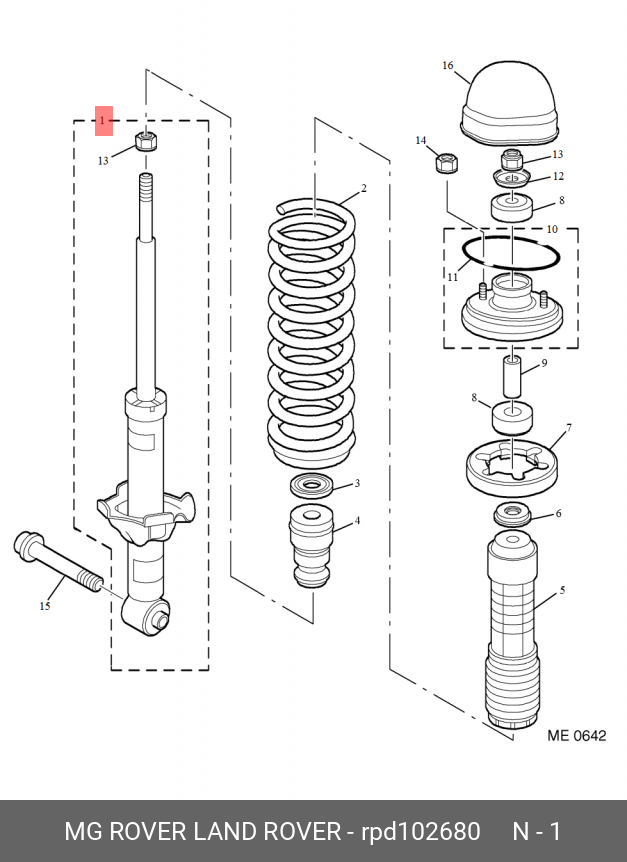 1
13
2
3
4
15
16
14
13
12
8
10
11
9
8
7
6
5
ME 0642

MG ROVER LAND ROVER - rpd102680 N - 1