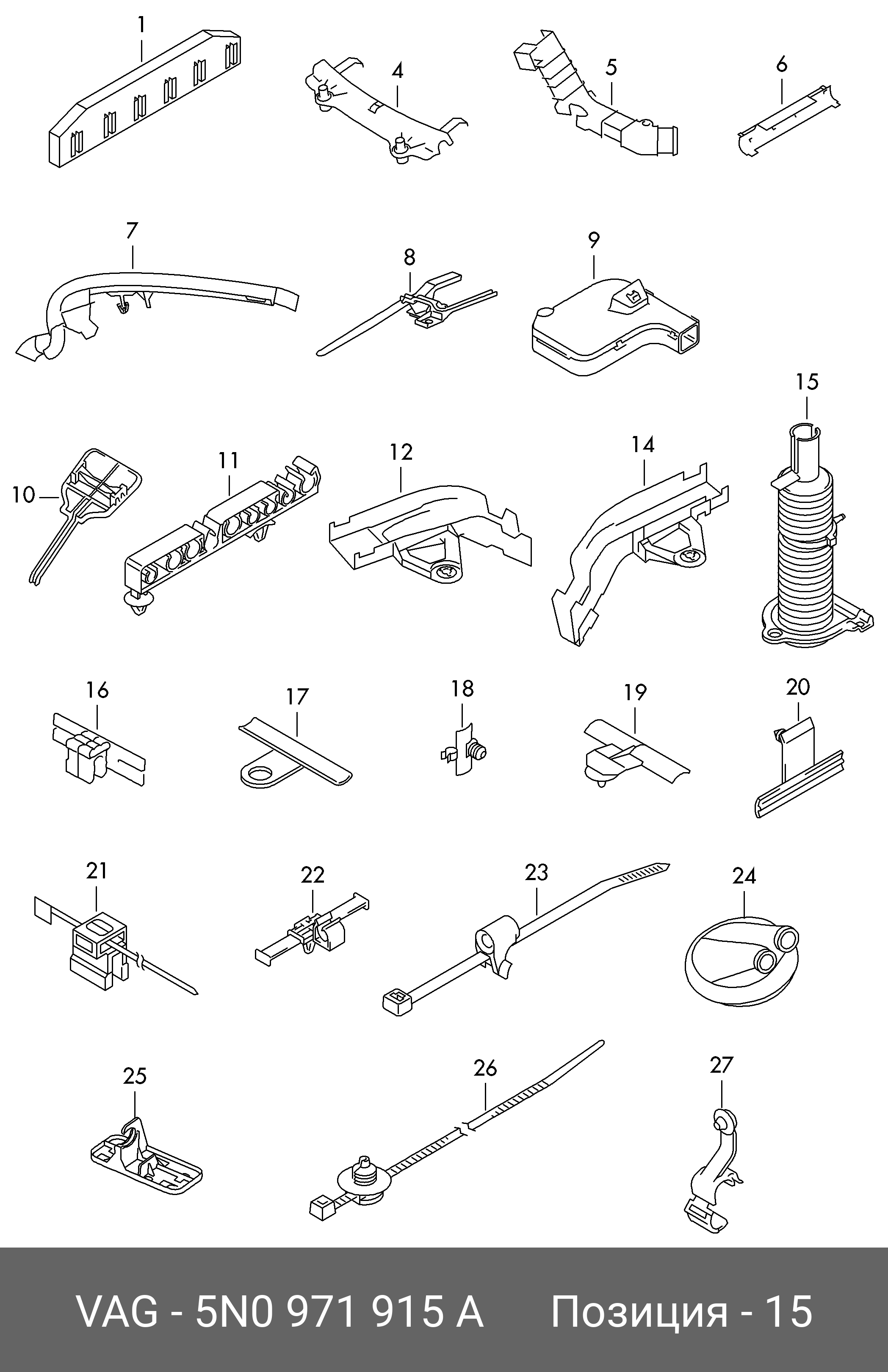 1
4
5
6
7
8
9
15
10
11
12
14
16
17
18
19
20
21
22
23
24
25
26
27

VAG - 5N0 971 915 A Позиция - 15