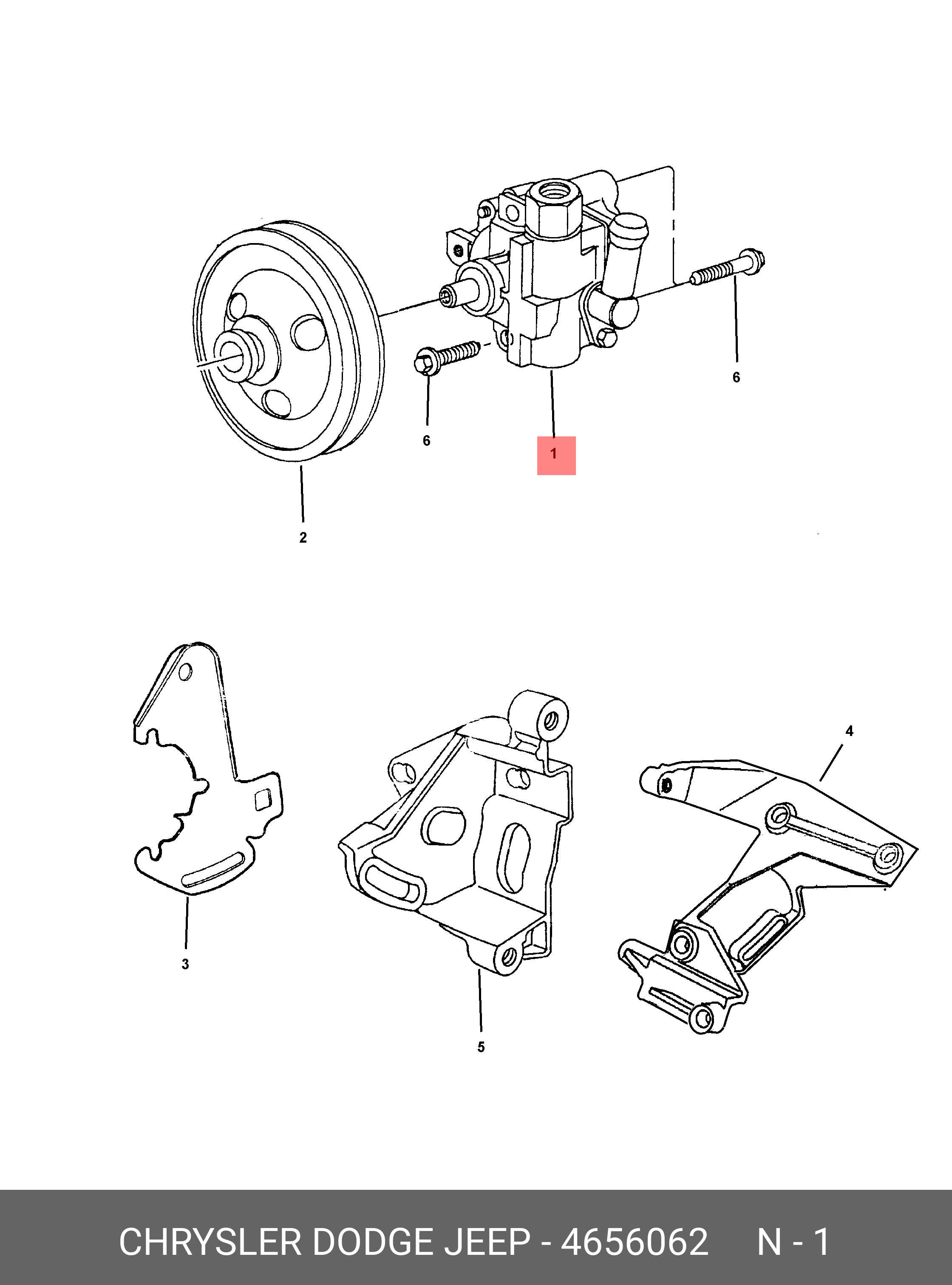 6
6
1
2
4
3
5
CHRYSLER DODGE JEEP - 4656062 N - 1