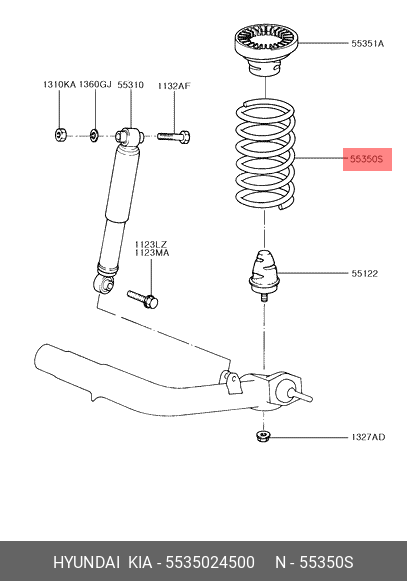 55351A

1310KA 1360GJ 55310 1132AF

55350S

1123LZ
1123MA

55122

1327AD

HYUNDAI KIA - 5535024500 N - 55350S