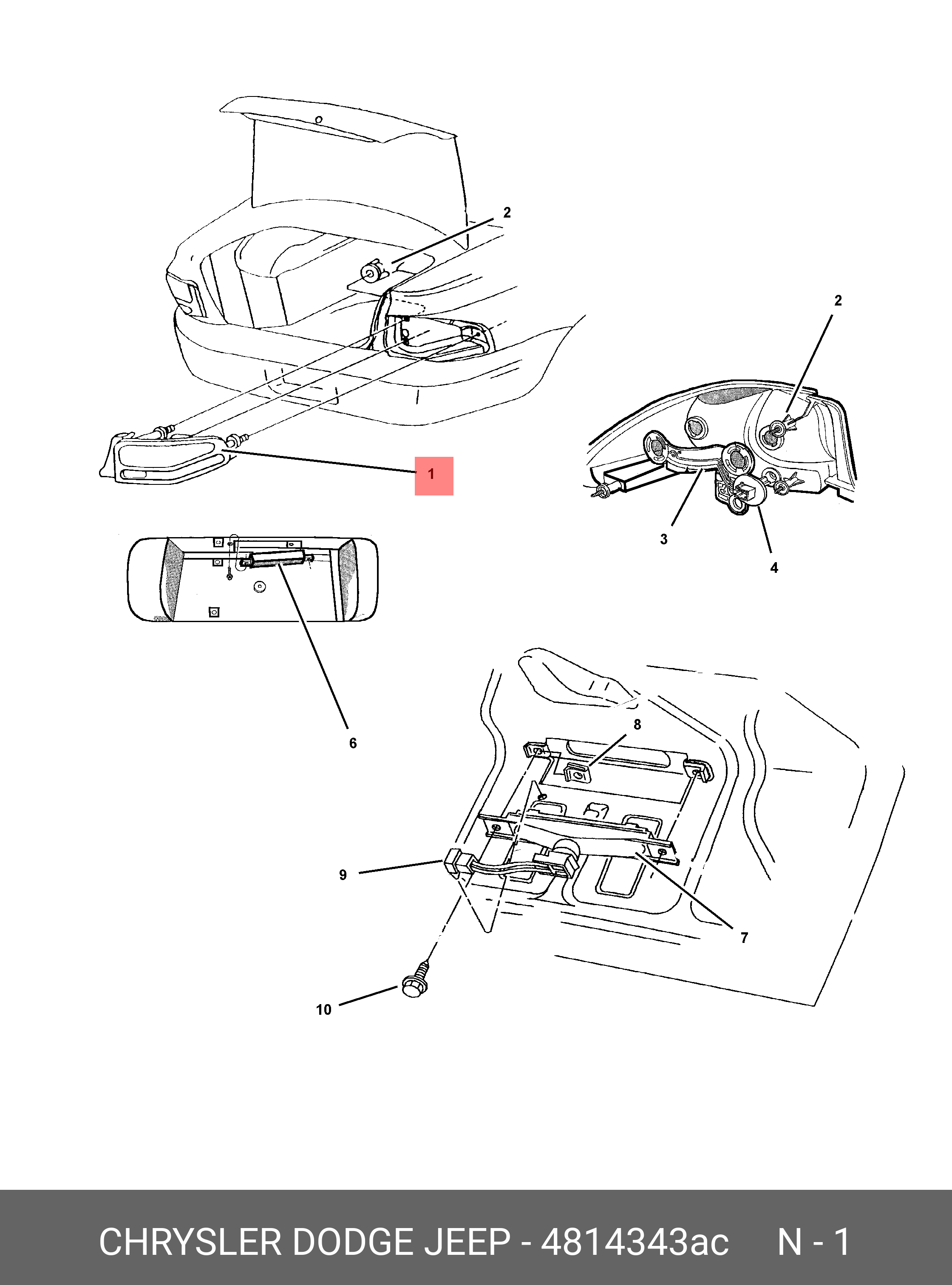 2
2
1
3
4
6
8
9
7
10

CHRYSLER DODGE JEEP - 4814343ac N - 1