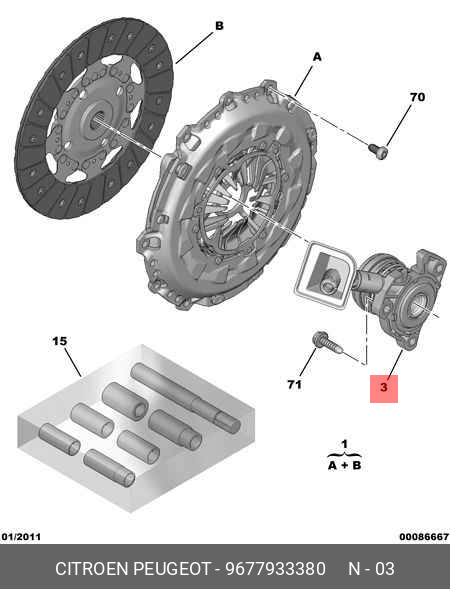 B

A

70

15

71

3

1
A + B

01/2011

00086667

CITROEN PEUGEOT - 9677933380 N - 03