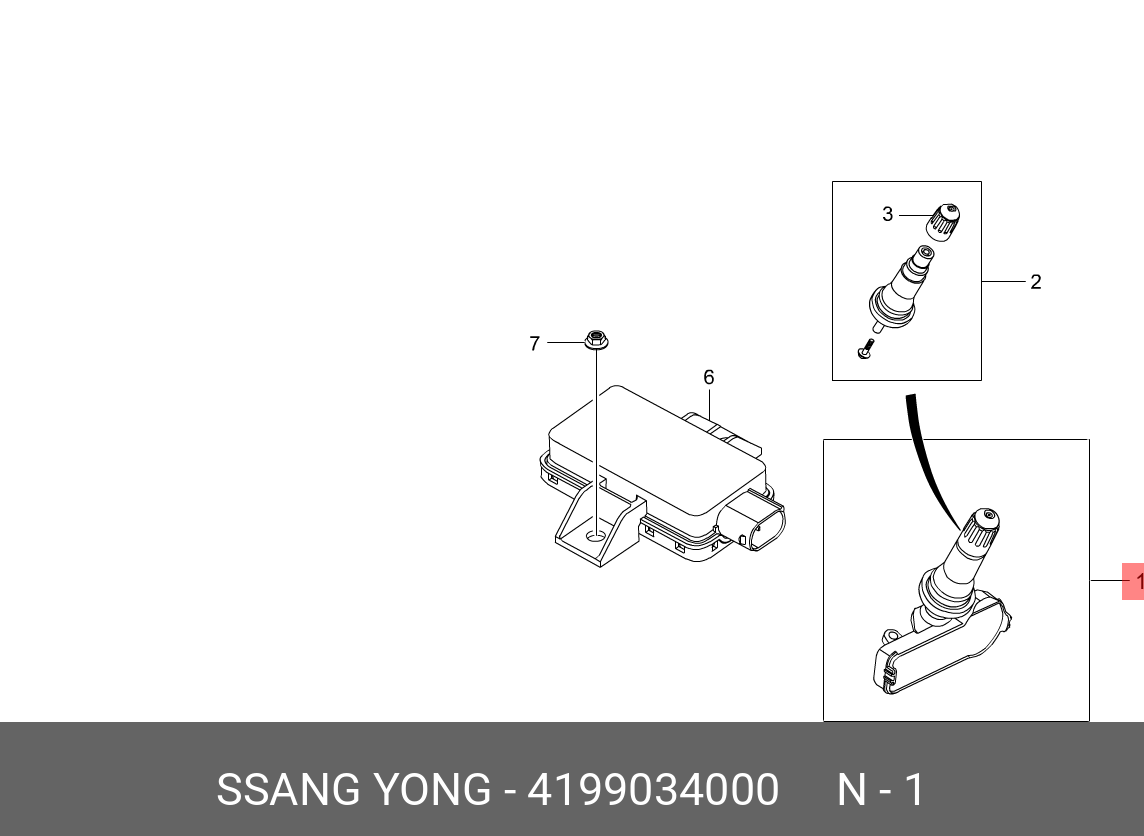 3
2
7
6
1
SSANG YONG - 4199034000 N - 1