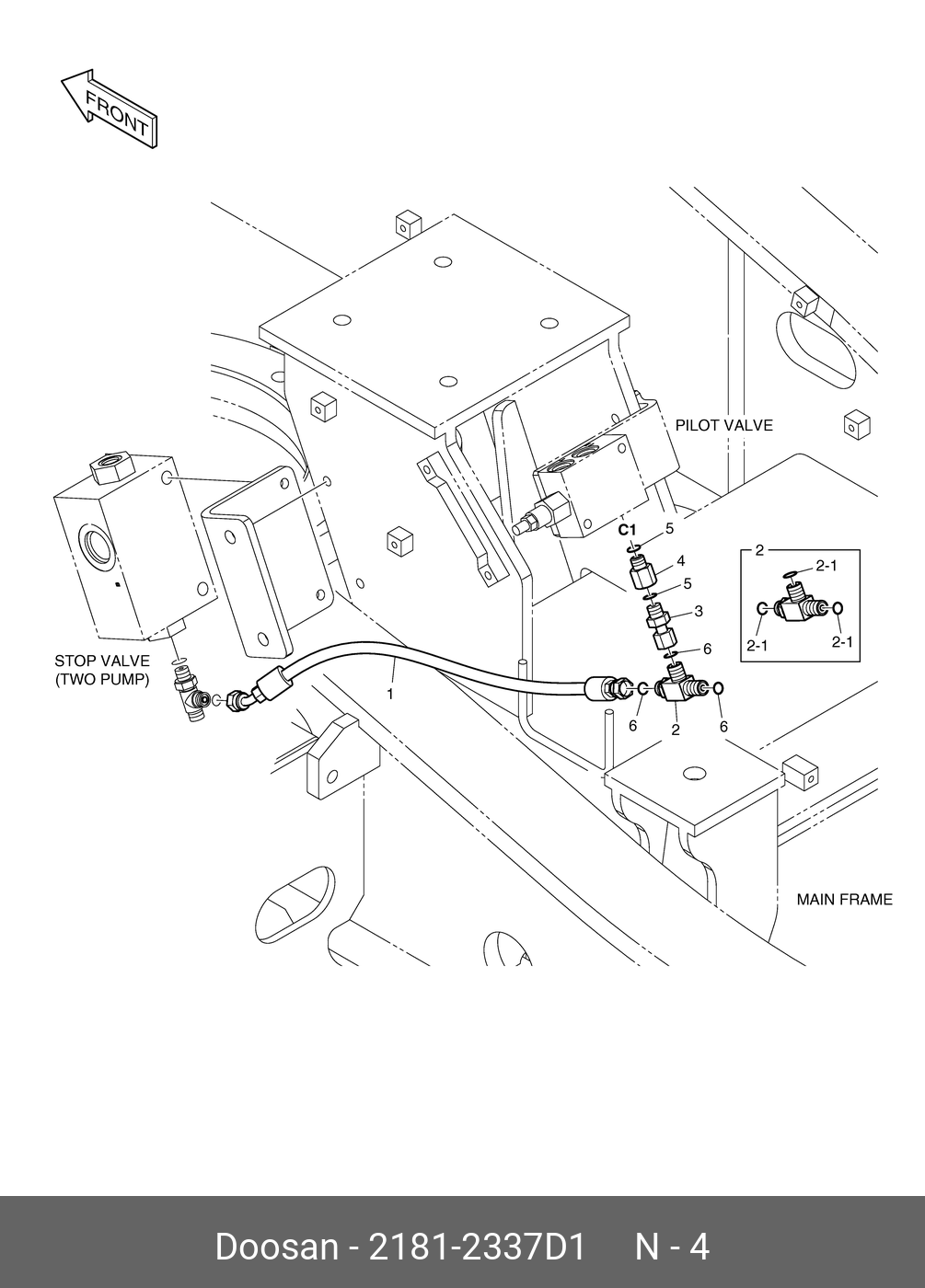 FRONT

PILOT VALVE

C1
5
4
5
3
6

2
2-1
2-1
2-1

STOP VALVE
(TWO PUMP)

1
6
2
6

MAIN FRAME

Doosan - 2181-2337D1 N - 4