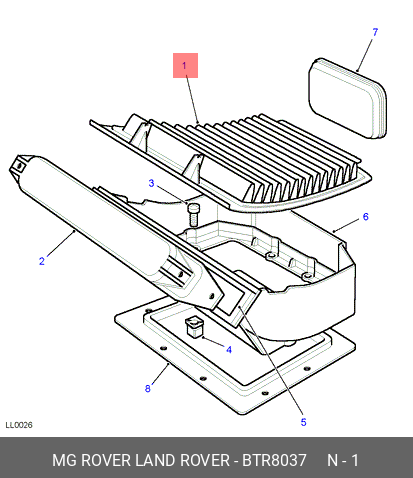 7
1
3
6
2
4
8
5
LL0026
MG ROVER LAND ROVER - BTR8037 N - 1