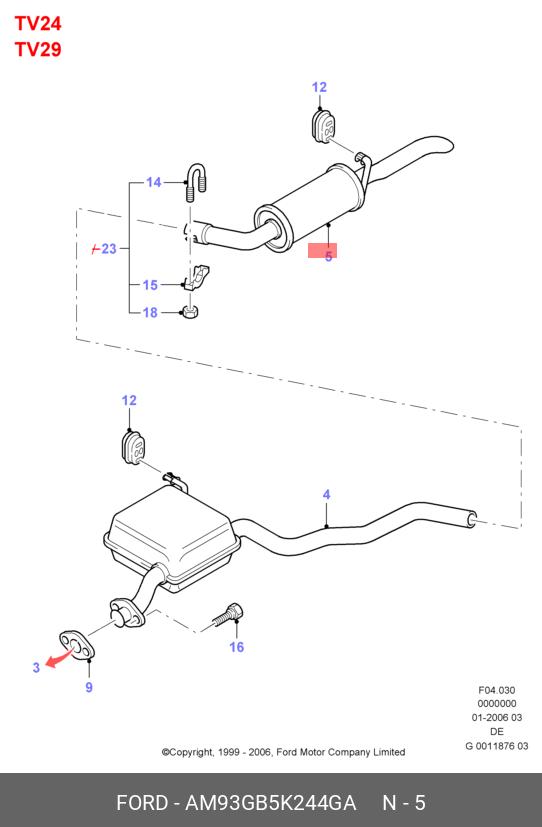 TV24
TV29

12

14

23

5

15

18

12

4

16

3

9

F04.030
0000000
01-2006 03
DE
G 0011876 03

©Copyright, 1999 - 2006, Ford Motor Company Limited

FORD - AM93GB5K244GA N - 5