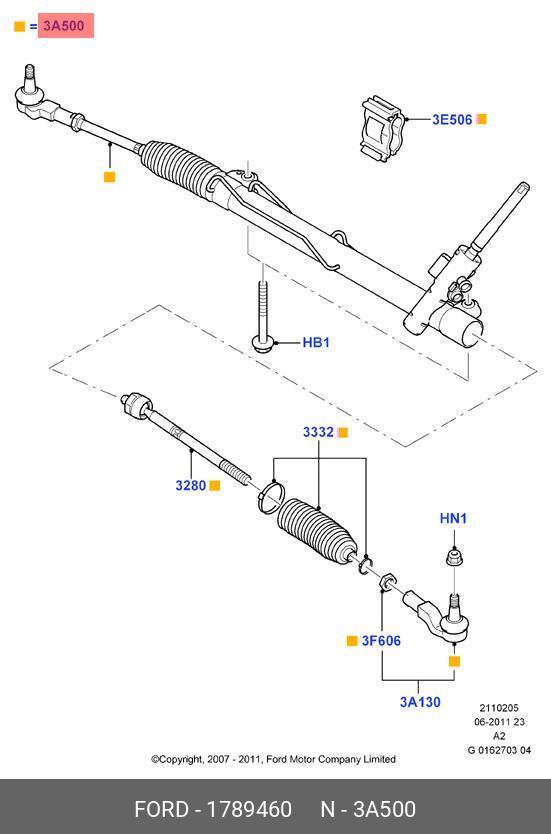 = 3A500

3E506

HB1

3332

3280

HN1

3F606

3A130

2110205
06-2011 23
A2
G 0162703 04

©Copyright, 2007 - 2011, Ford Motor Company Limited

FORD - 1789460 N - 3A500