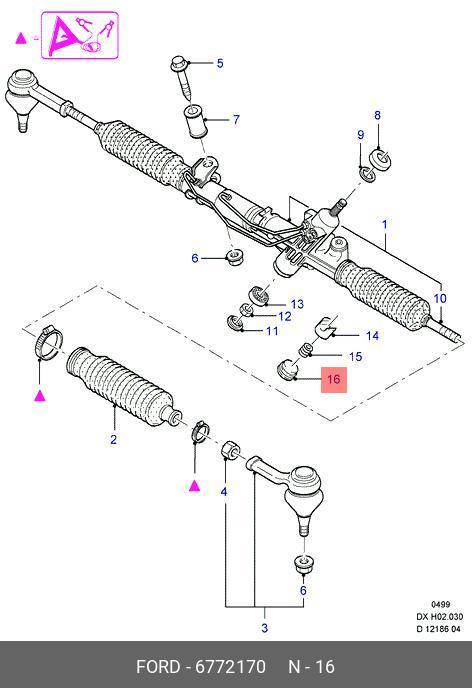 5
7
8
9
1
6
10
13
12
11
14
15
16
2
4
6
3
0499
DX H02.030
D 12186 04
FORD - 6772170 N - 16