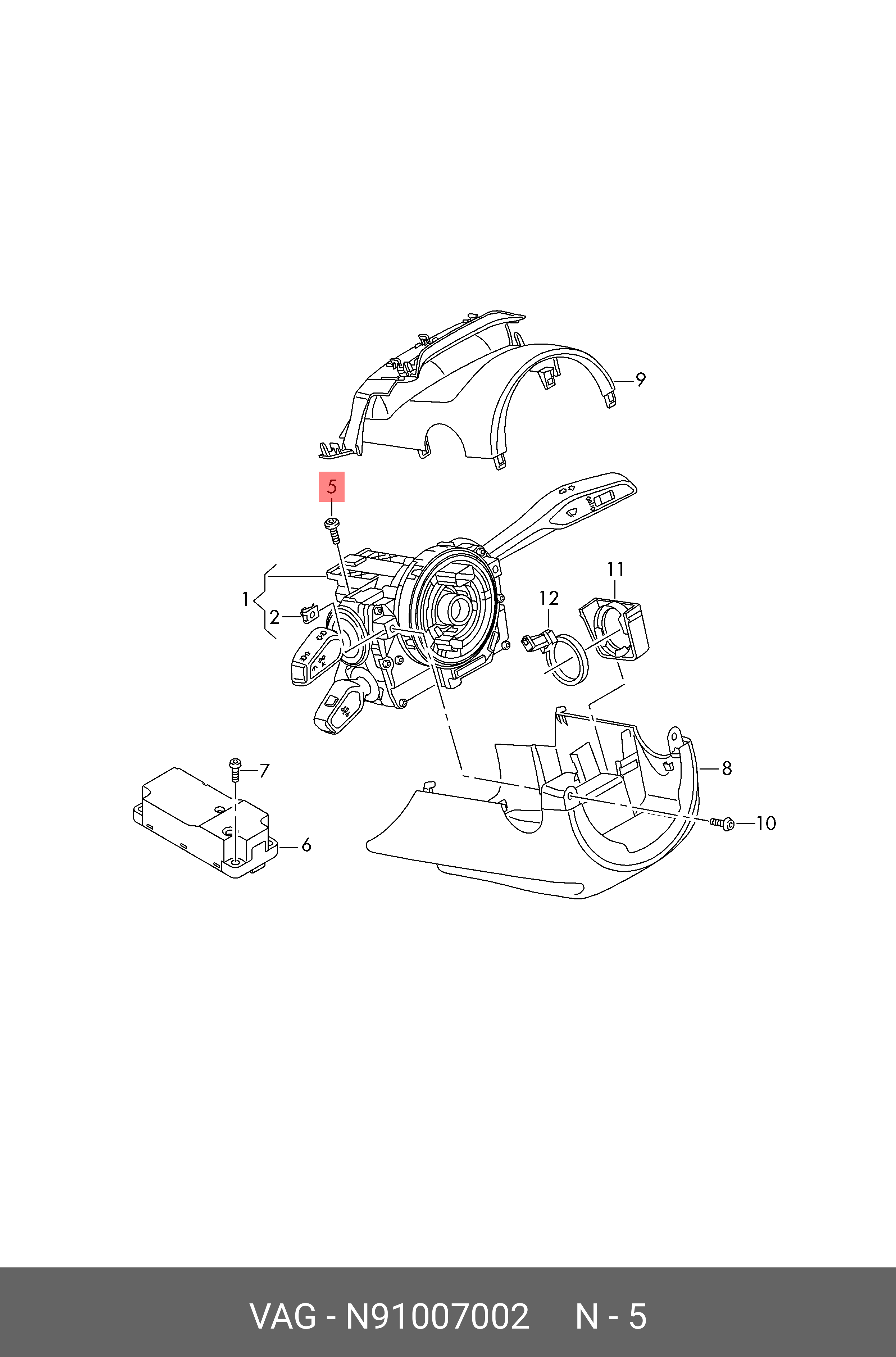 9

5

11

12

1

2

7

8

10

6

VAG - N91007002     N - 5