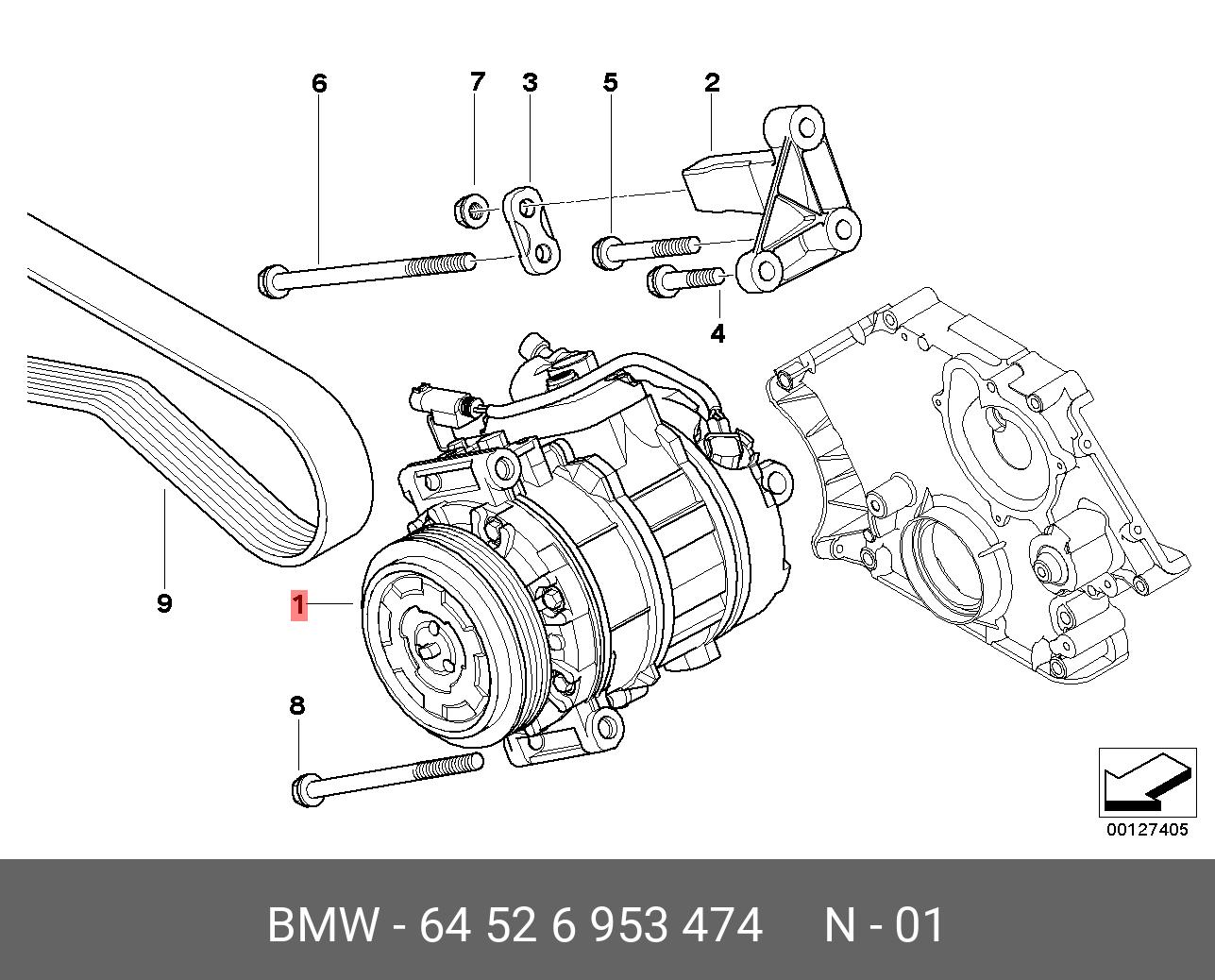 6
7
3
5
2
4
9
1
8
00127405

BMW - 64 52 6 953 474 N - 01