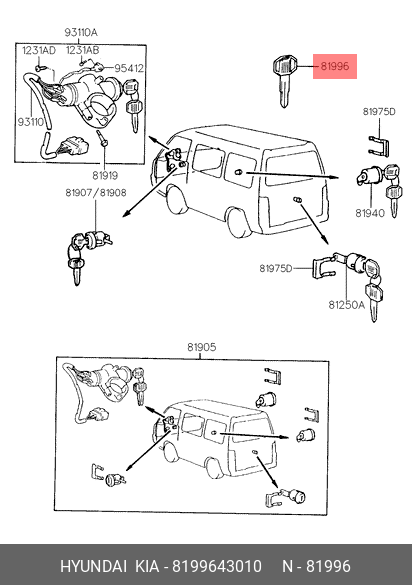 93110A
1231AD
1231AB
95412
93110
81919
81996
81975D
81940
81907/81908
81975D
81250A
81905

HYUNDAI KIA - 8199643010 N - 81996