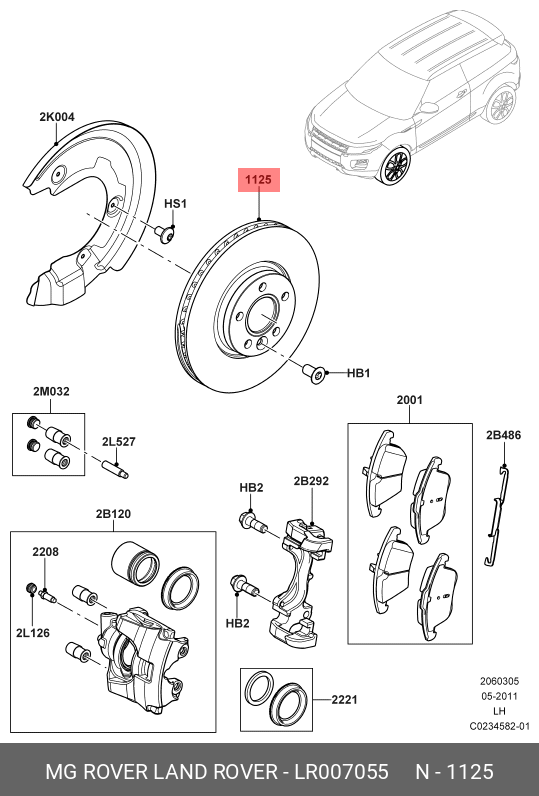 2K004

1125

HS1

HB1

2M032

2L527

2001

2B486

HB2

2B292

2B120

2208

2L126

HB2

2221

2060305
05-2011
LH
C0234582-01

MG ROVER LAND ROVER - LR007055 N - 1125