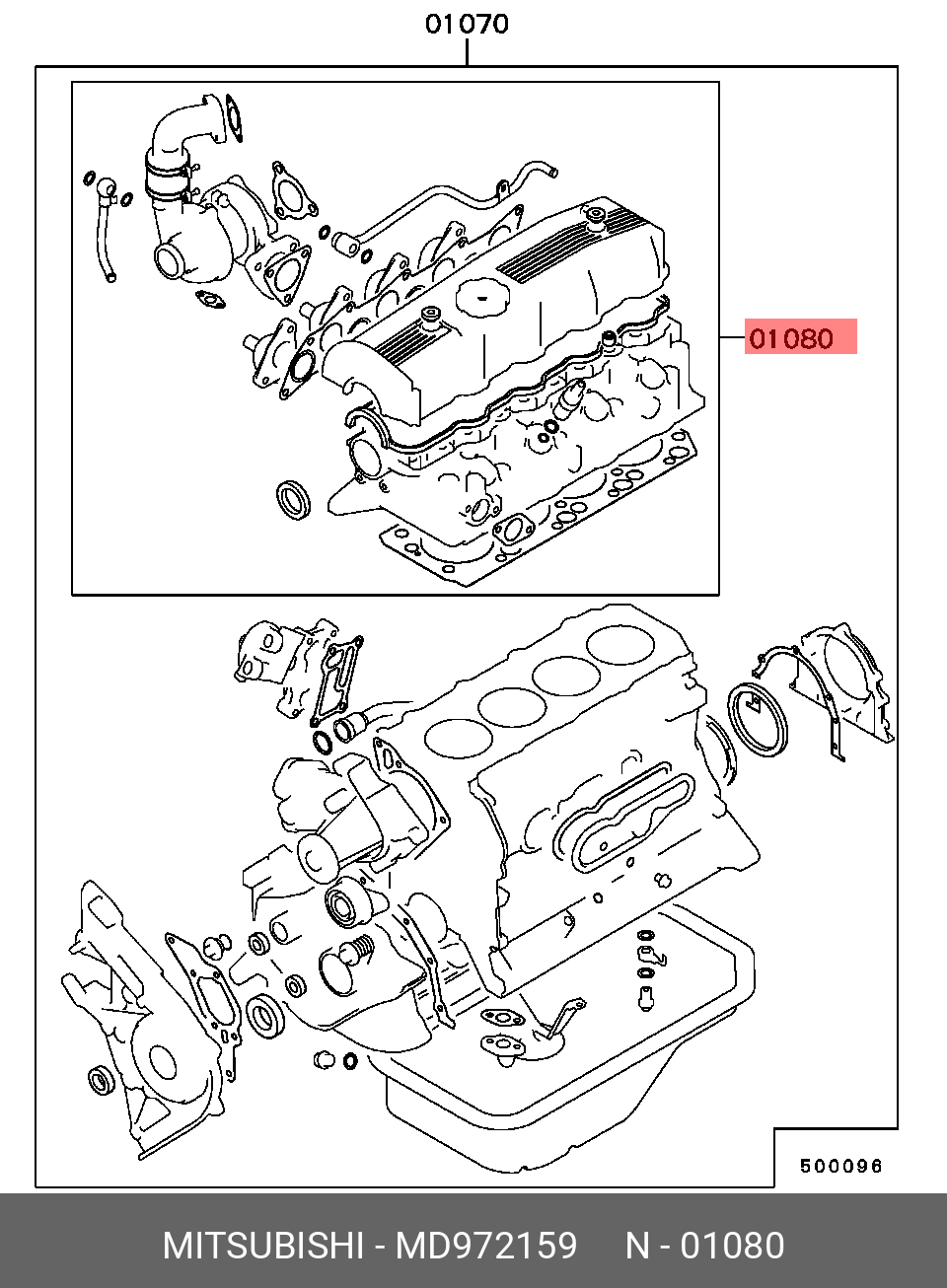 01070

01080

500096

MITSUBISHI - MD972159 N - 01080