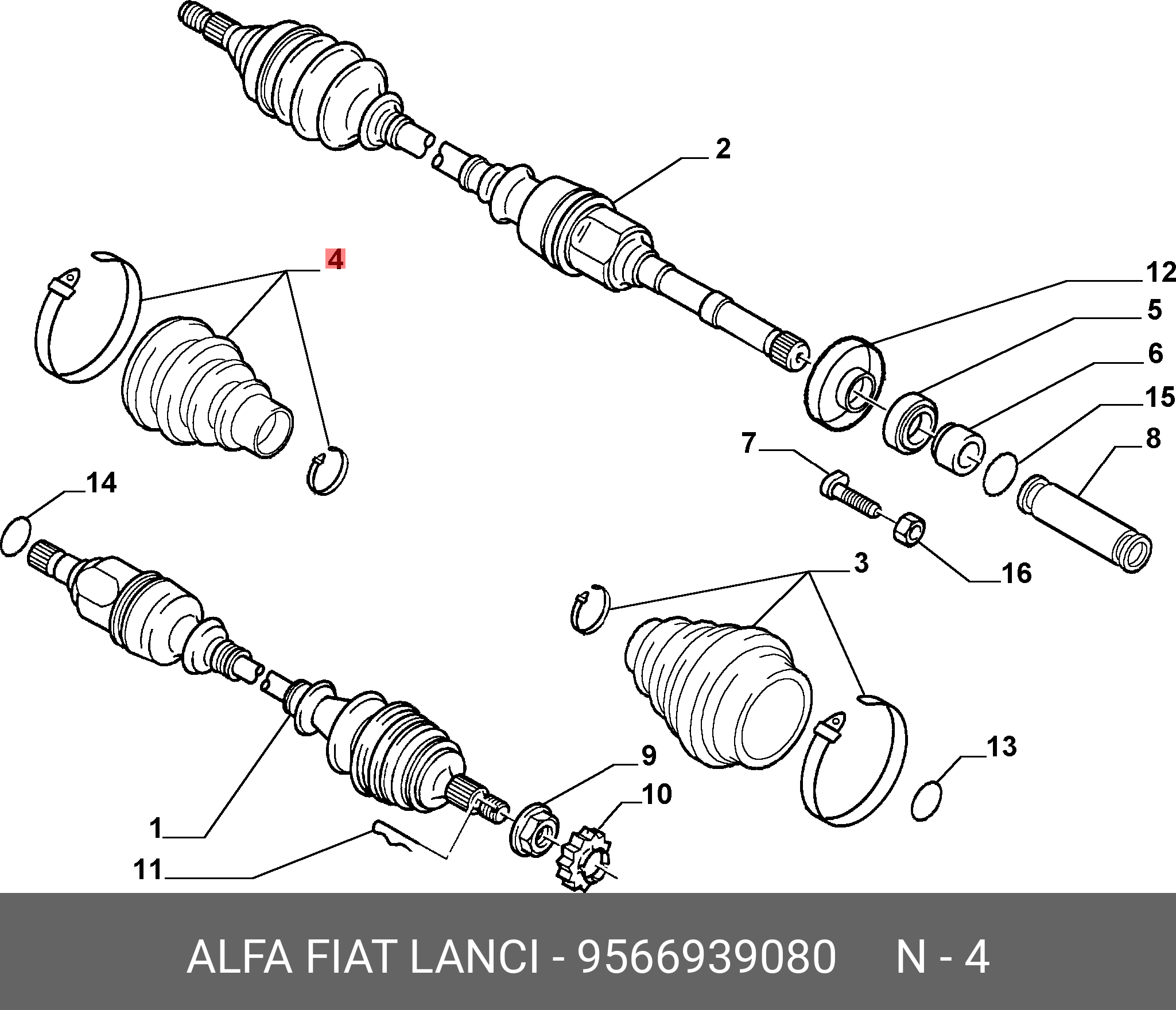 2
4
12
5
6
15
7
8
14
3
16
9
13
10
1
11

ALFA FIAT LANCI - 9566939080 N - 4