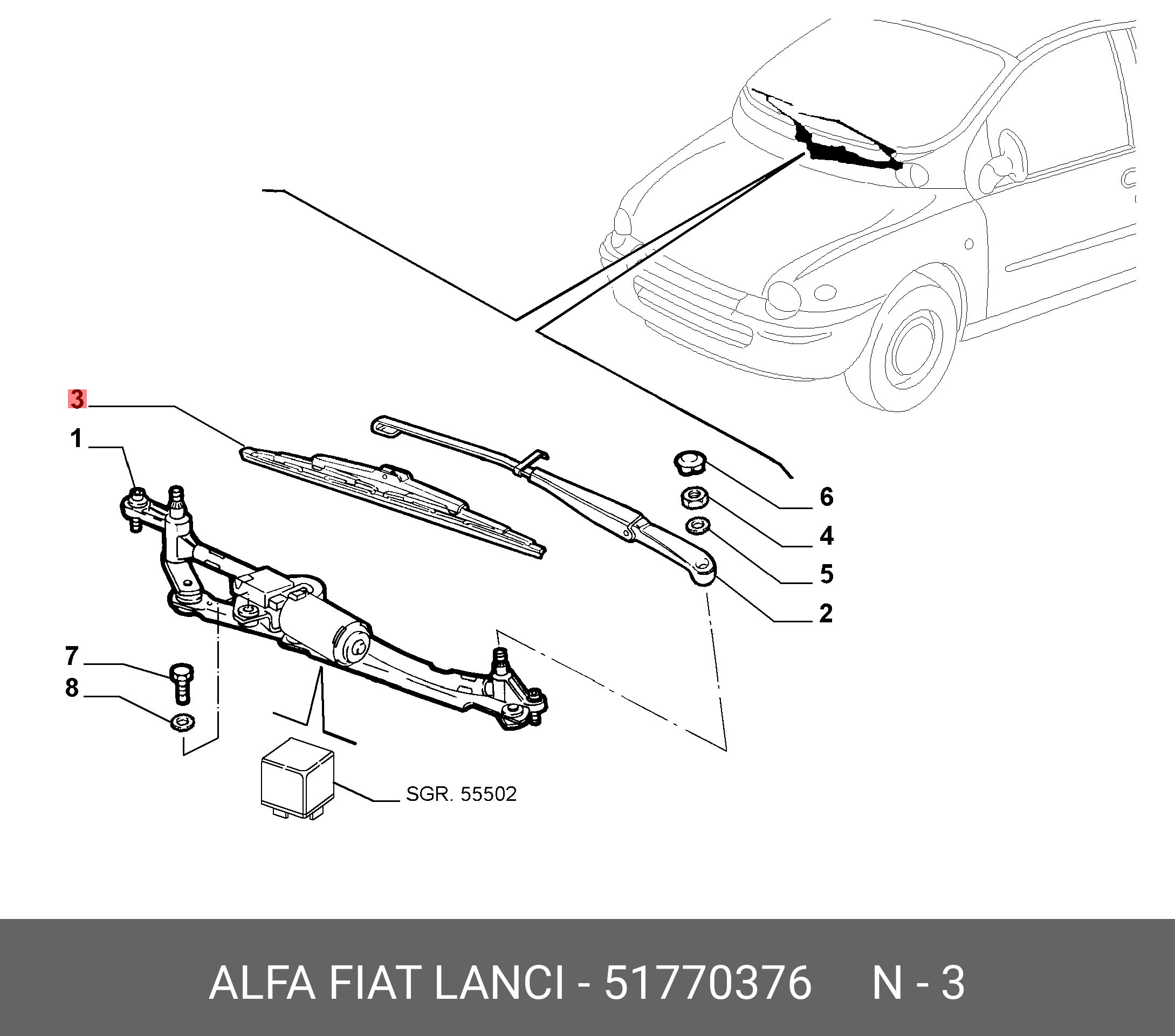 3
1
6
4
5
2
7
8
SGR. 55502

ALFA FIAT LANCI - 51770376 N - 3