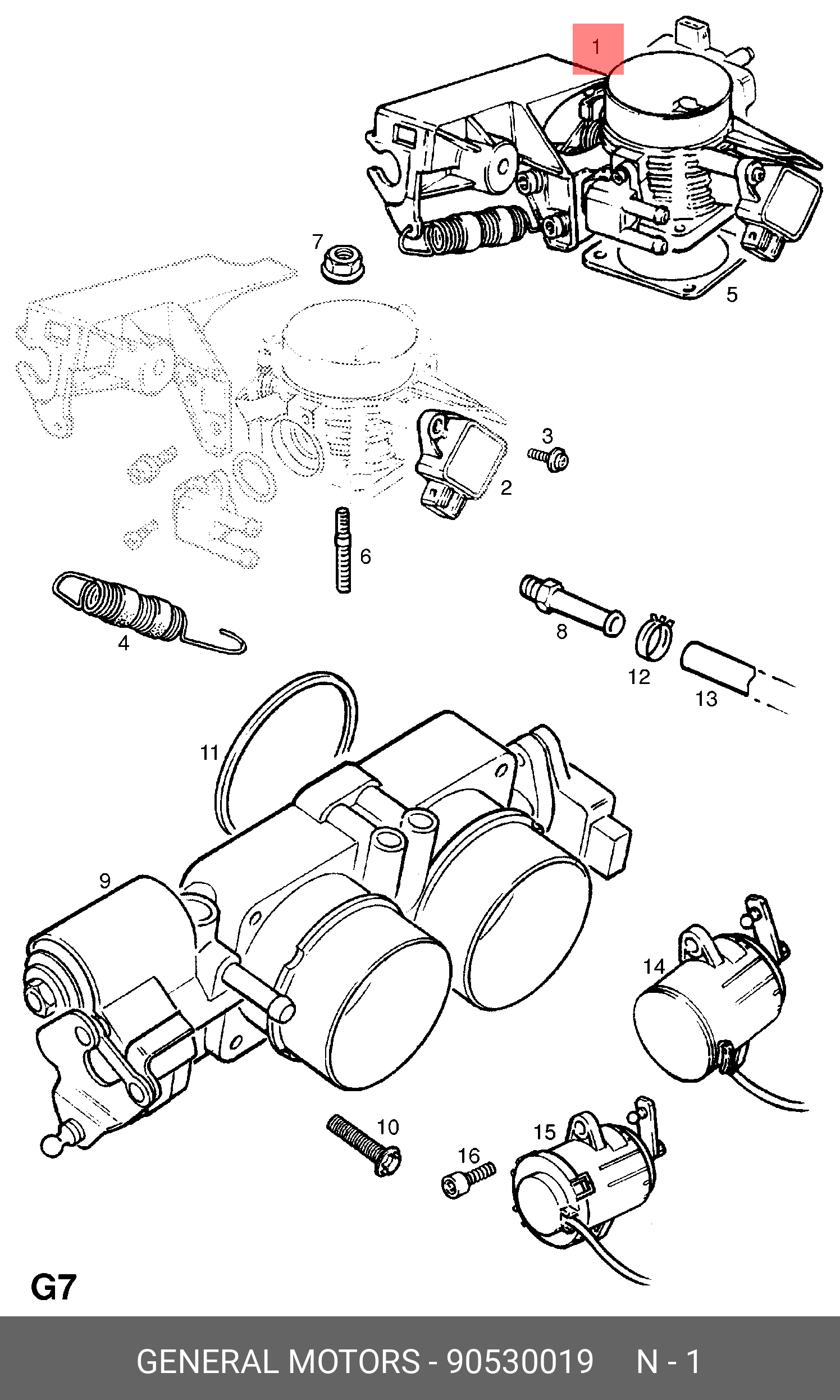 1
7
5
3
2
6
4
8
12
13
11
9
14
10
15
16
G7
GENERAL MOTORS - 90530019 N - 1